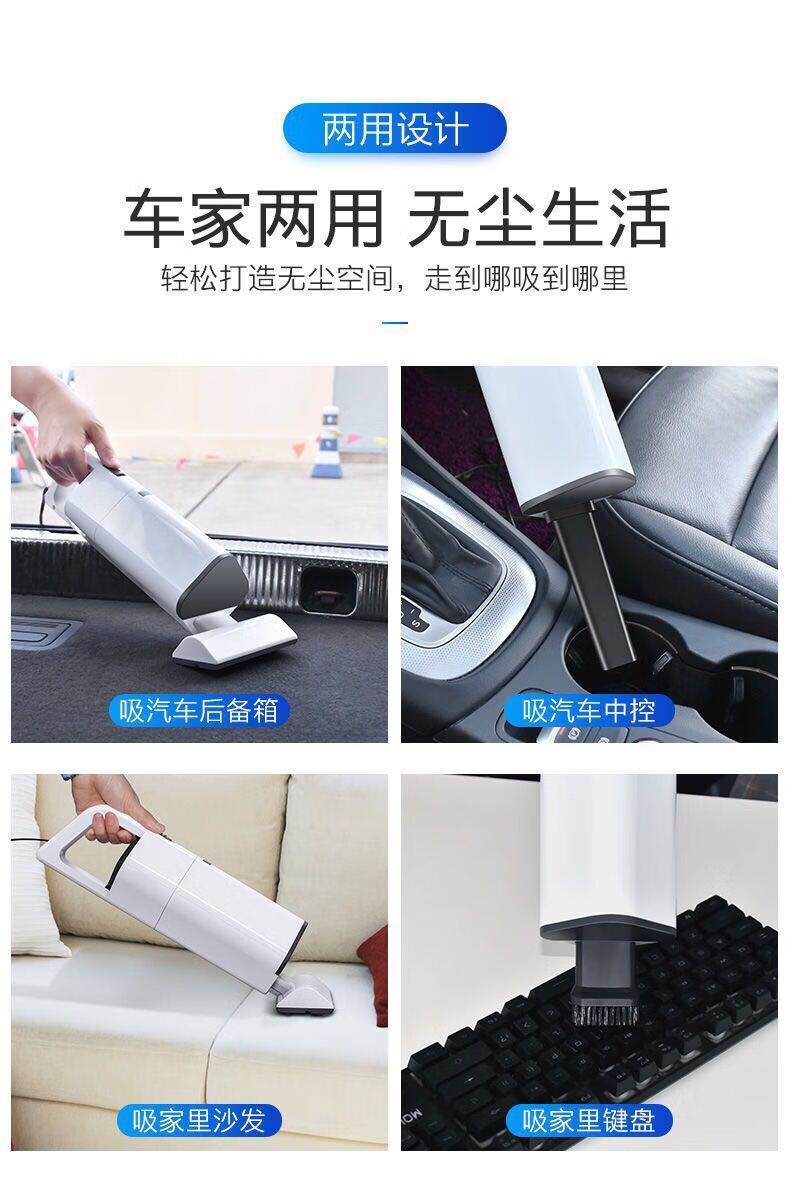 两用设计

车家两用 无尘生活

轻松打造无尘空间，走到哪吸到哪里

吸汽车后备箱

吸汽车中控

吸家里沙发

吸家里键盘