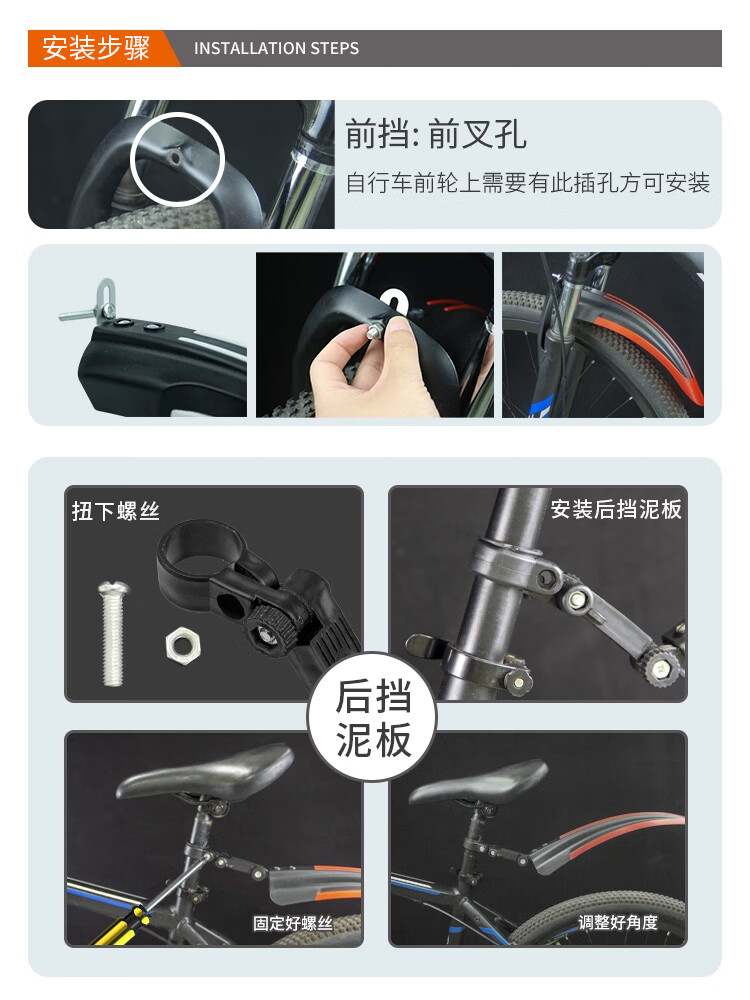 安装步骤 INSTALLATION STEPS

前挡: 前叉孔
自行车前轮上需要有此插孔方可安装

扭下螺丝

安装后挡泥板

后挡泥板

固定好螺丝

调整好角度