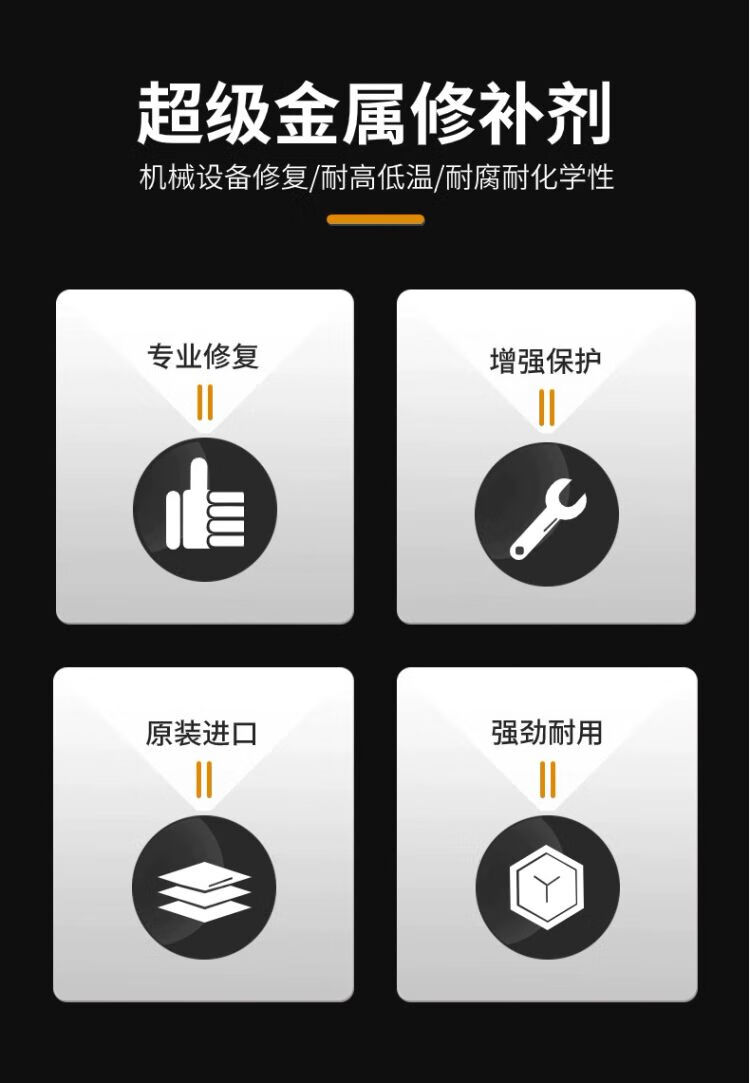 超级金属修补剂

机械设备修复/耐高低温/耐腐耐化学性

专业修复

增强保护

原装进口

强劲耐用