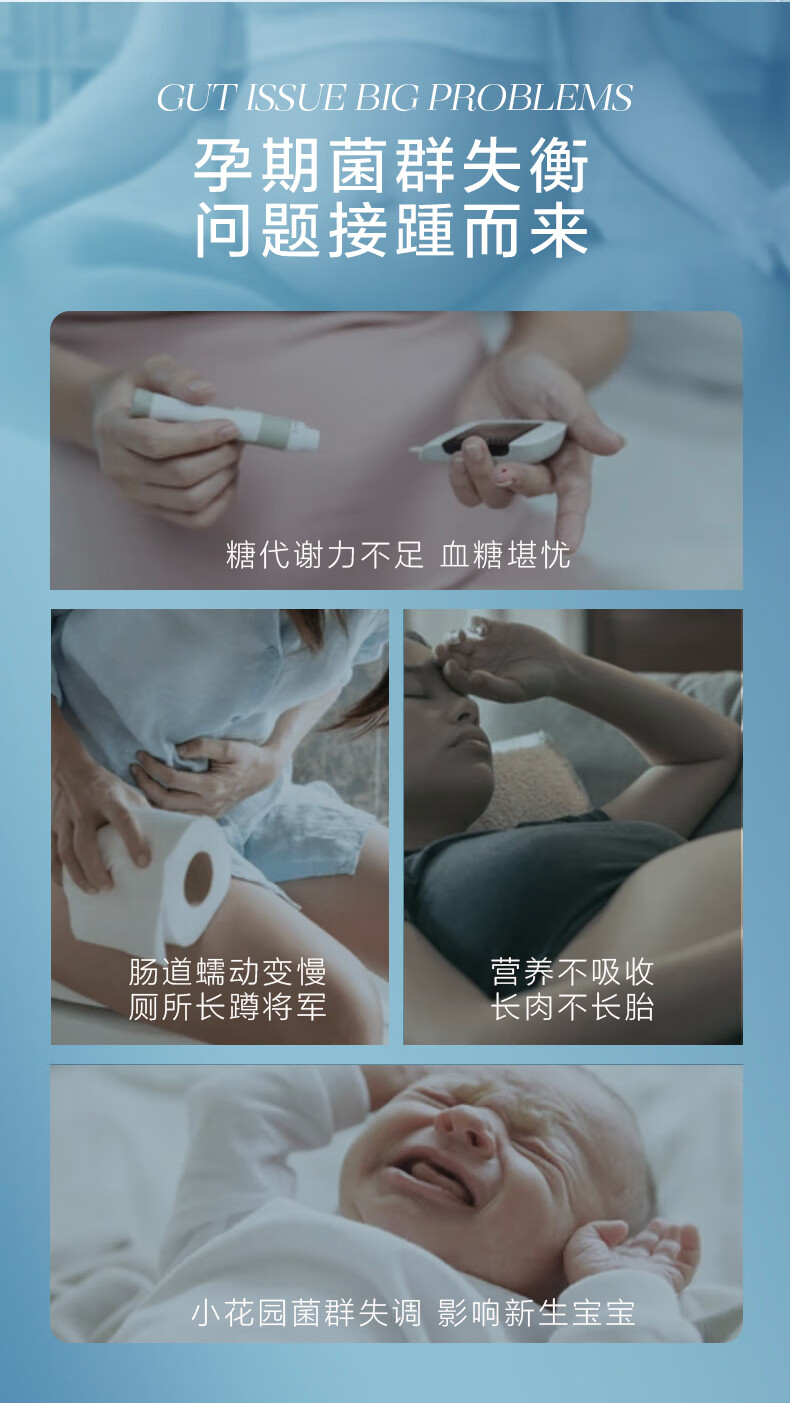 GUT ISSUE BIG PROBLEMS

孕期菌群失衡
问题接踵而来

糖代谢力不足 血糖堪忧

肠道蠕动变慢
厕所长蹲将军

营养不吸收
长肉不长胎

小花园菌群失调 影响新生宝宝