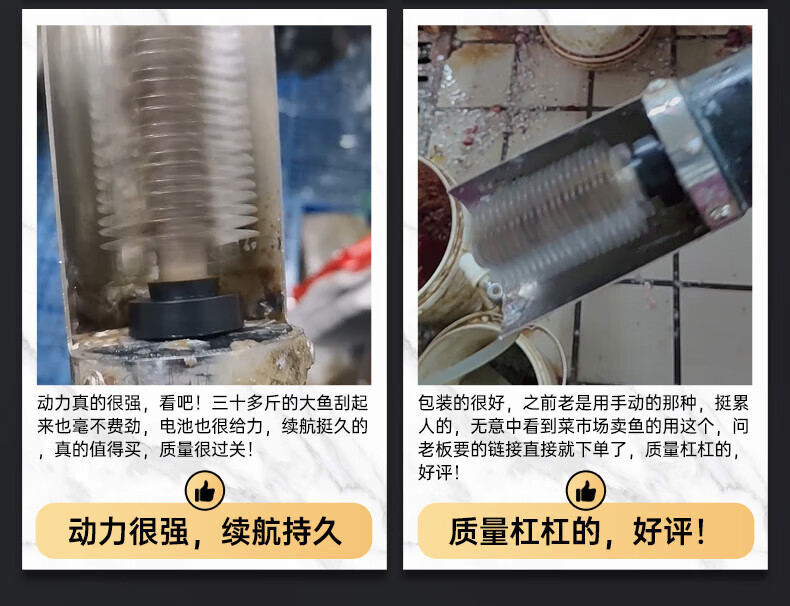 动力真的很强，看吧！三十多斤的大鱼刮起来也毫不费劲，电池也很给力，续航挺久的，真的值得买，质量很过关！

动力很强，续航持久

包装的很好，之前老是用手动的那种，挺累人的，无意中看到菜市场卖鱼的用这个，问老板要的链接直接就下单了，质量杠杠的，好评！

质量杠杠的，好评！