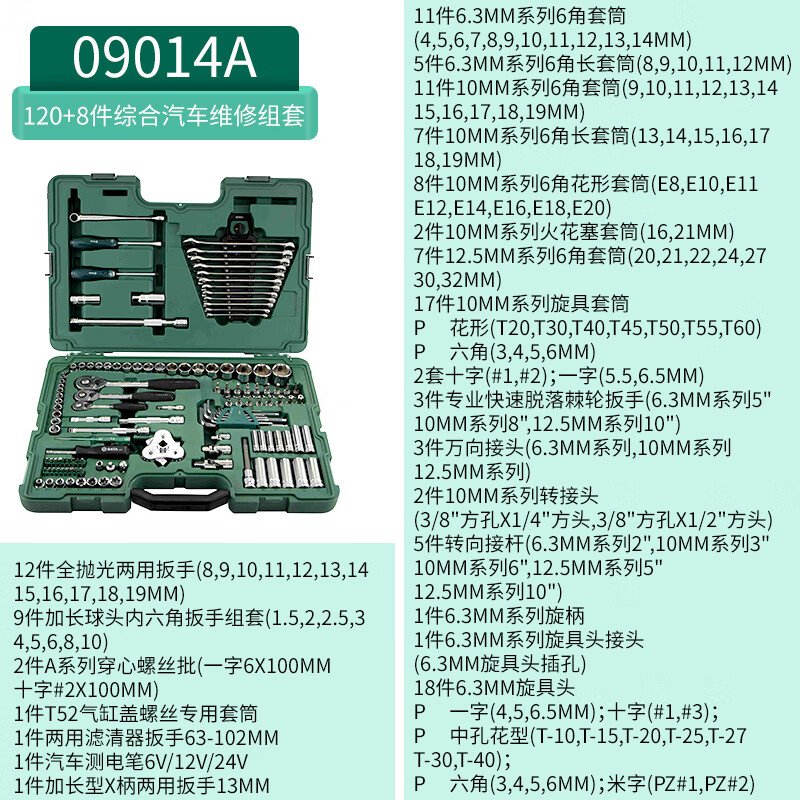 09014A

120+8件综合汽车维修组套

12件全抛光两用扳手(8,9,10,11,12,13,14 15,16,17,18,19MM)
9件加长球头内六角扳手组套(1.5,2,2.5,3 4,5,6,8,10)
2件A系列穿心螺丝批(一字6X100MM 十字#2X100MM)
1件T52气缸盖螺丝专用套筒
1件两用滤清器扳手63-102MM
1件汽车测电笔6V/12V/24V
1件加长型X柄两用扳手13MM

11件6.3MM系列6角套筒 (4,5,6,7,8,9,10,11,12,13,14MM)
5件6.3MM系列6角长套筒(8,9,10,11,12MM)
11件10MM系列6角套筒(9,10,11,12,13,14 15,16,17,18,19MM)
7件10MM系列6角长套筒(13,14,15,16,17 18,19MM)
8件10MM系列6角花形套筒(E8,E10,E11 E12,E14,E16,E18,E20)
2件10MM系列火花塞套筒(16,21MM)
7件12.5MM系列6角套筒(20,21,22,24,27 30,32MM)
17件10MM系列旋具套筒
P 花形(T20,T30,T40,T45,T50,T55,T60)
P 六角(3,4,5,6MM)
2套十字(#1,#2);一字(5.5,6.5MM)
3件专业快速脱落棘轮扳手(6.3MM系列5" 10MM系列8",12.5MM系列10")
3件万向接头(6.3MM系列,10MM系列 12.5MM系列)
2件10MM系列转接头 (3/8"方孔X1/4"方头,3/8"方孔X1/2"方头)
5件转向接杆(6.3MM系列2",10MM系列3" 10MM系列6",12.5MM系列5" 12.5MM系列10")
1件6.3MM系列旋柄
1件6.3MM系列旋具头接头 (6.3MM旋具头插孔)
18件6.3MM旋具头
P 一字(4,5,6.5MM);十字(#1,#3);
P 中孔花型(T-10,T-15,T-20,T-25,T-27 T-30,T-40);
P 六角(3,4,5,6MM);米字(PZ#1,PZ#2)