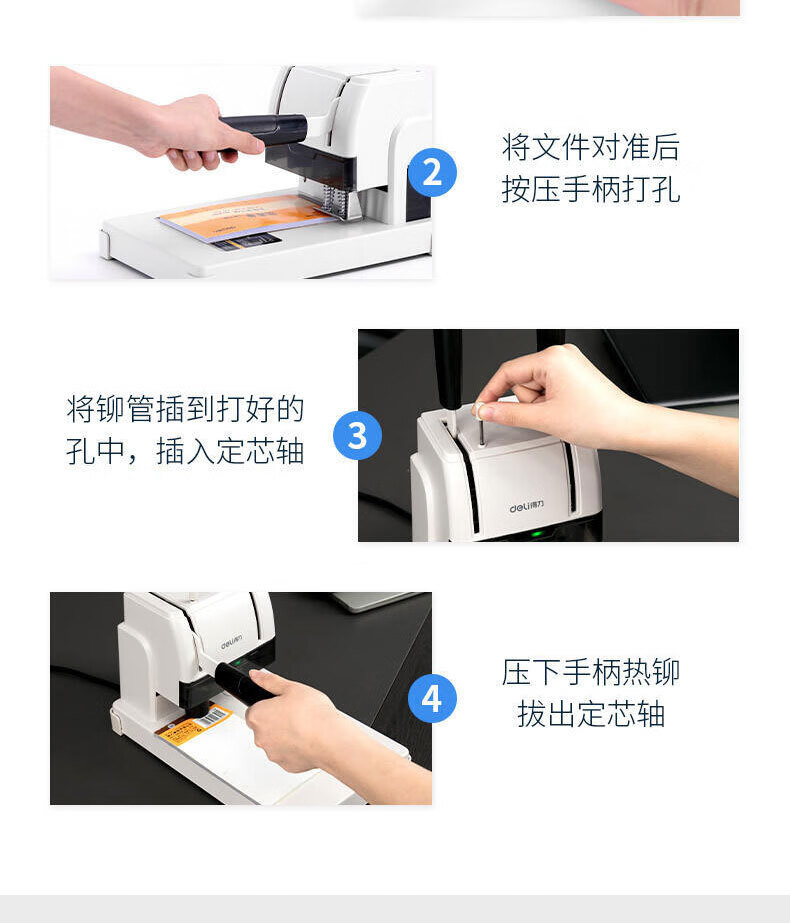 2
将文件对准后
按压手柄打孔

将铆管插到打好的
孔中，插入定芯轴
3
deli得力

deli得力
4
压下手柄热铆
拔出定芯轴