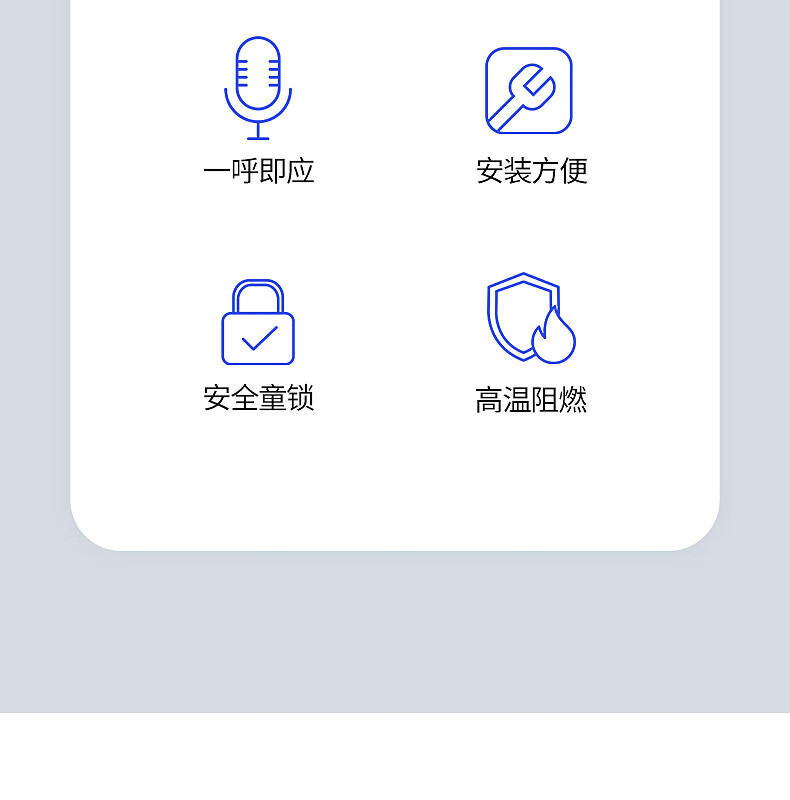 一呼即应

安装方便

安全童锁

高温阻燃