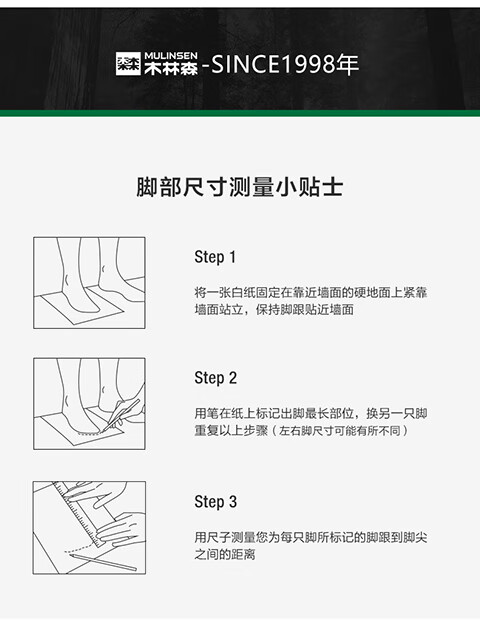 MULINSEN 木林森 -SINCE1998年

脚部尺寸测量小贴士

Step 1

将一张白纸固定在靠近墙面的硬地面上紧靠墙面站立，保持脚跟贴近墙面

Step 2

用笔在纸上标记出脚最长部位，换另一只脚重复以上步骤（左右脚尺寸可能有所不同）

Step 3

用尺子测量您为每只脚所标记的脚跟到脚尖之间的距离