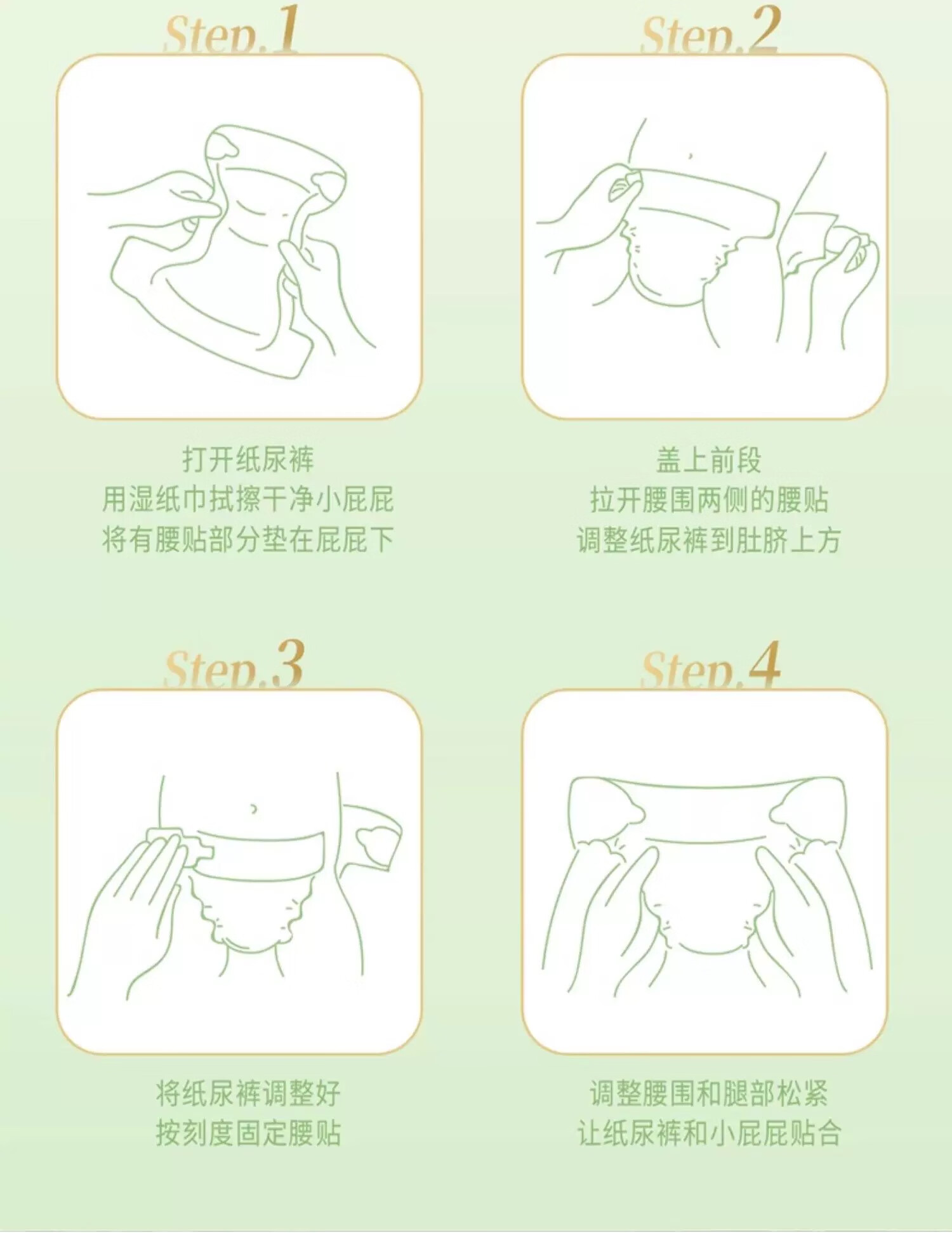 Step.1

打开纸尿裤
用湿纸巾拭擦干净小屁屁
将有腰贴部分垫在屁屁下

Step.2

盖上前段
拉开腰围两侧的腰贴
调整纸尿裤到肚脐上方

Step.3

将纸尿裤调整好
按刻度固定腰贴

Step.4

调整腰围和腿部松紧
让纸尿裤和小屁屁贴合