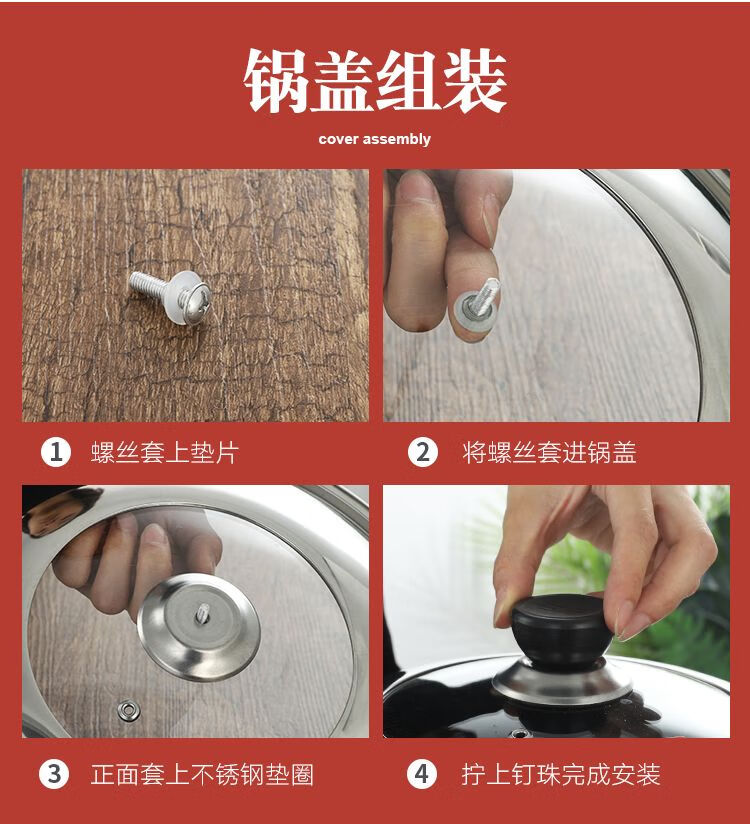 锅盖组装

cover assembly

1 螺丝套上垫片

2 将螺丝套进锅盖

3 正面套上不锈钢垫圈

4 拧上钉珠完成安装