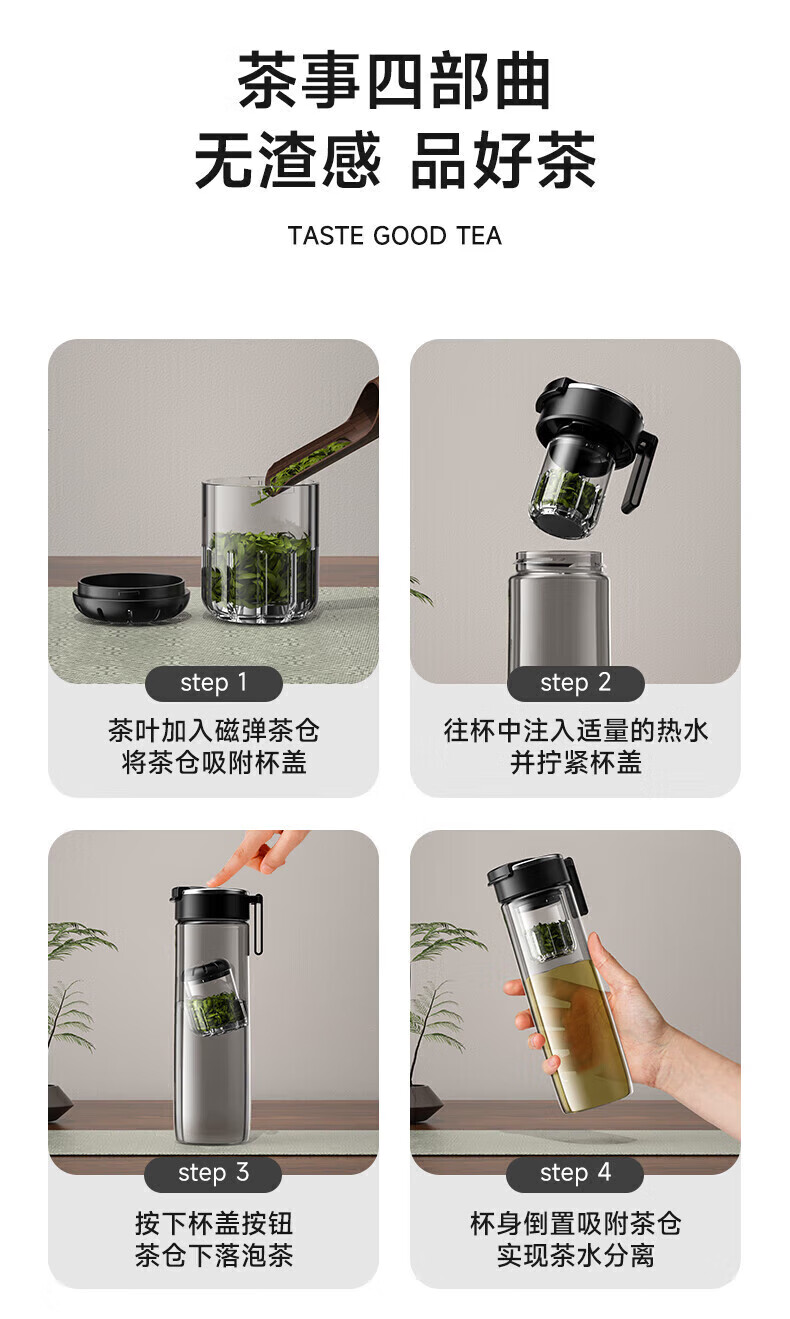 茶事四部曲
无渣感 品好茶

TASTE GOOD TEA

step 1

茶叶加入磁弹茶仓
将茶仓吸附杯盖

step 2

往杯中注入适量的热水
并拧紧杯盖

step 3

按下杯盖按钮
茶仓下落泡茶

step 4

杯身倒置吸附茶仓
实现茶水分离