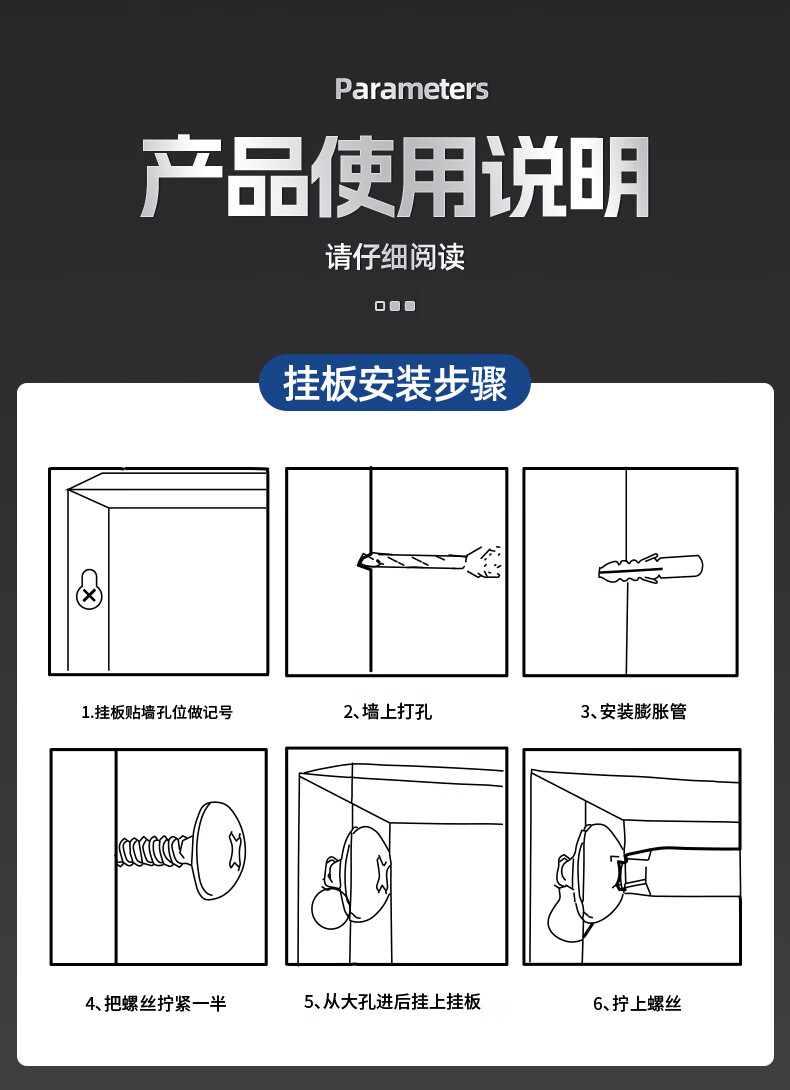 Parameters

产品使用说明

请仔细阅读

挂板安装步骤

1.挂板贴墙孔位做记号

2、墙上打孔

3、安装膨胀管

4、把螺丝拧紧一半

5、从大孔进后挂上挂板

6、拧上螺丝