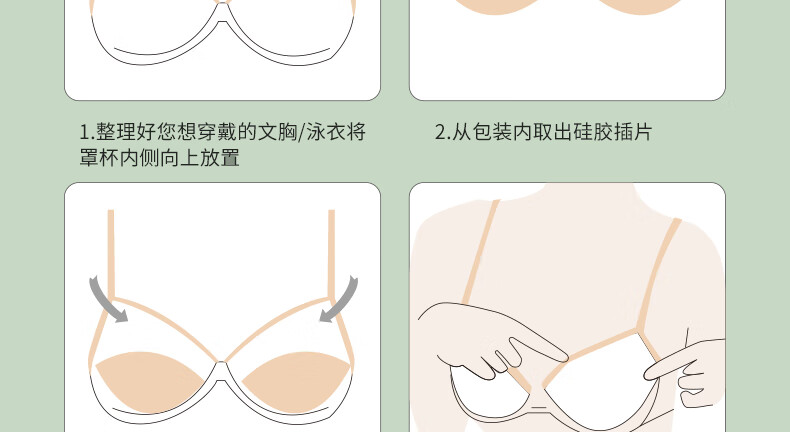 1.整理好您想穿戴的文胸/泳衣将罩杯内侧向上放置

2.从包装内取出硅胶插片