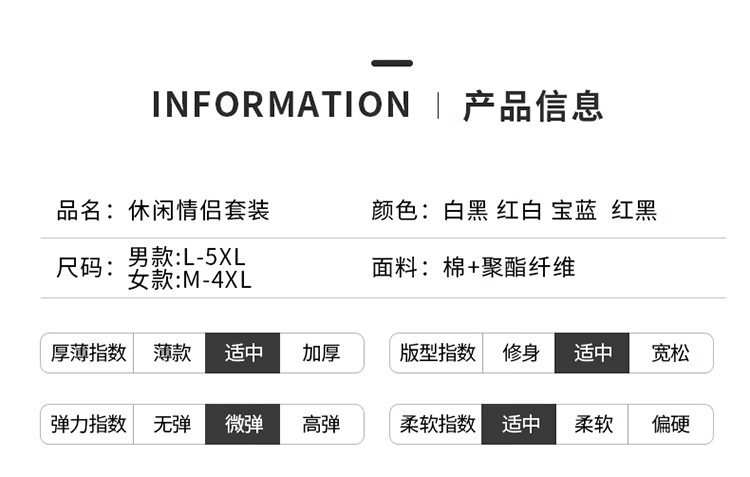 INFORMATION | 产品信息

品名：休闲情侣套装

颜色：白黑 红白 宝蓝 红黑

尺码：男款:L-5XL
女款:M-4XL

面料：棉+聚酯纤维

| 厚薄指数 | 薄款 | 适中 | 加厚 |
|---|---|---|---|

| 版型指数 | 修身 | 适中 | 宽松 |
|---|---|---|---|

| 弹力指数 | 无弹 | 微弹 | 高弹 |
|---|---|---|---|

| 柔软指数 | 适中 | 柔软 | 偏硬 |
|---|---|---|---|