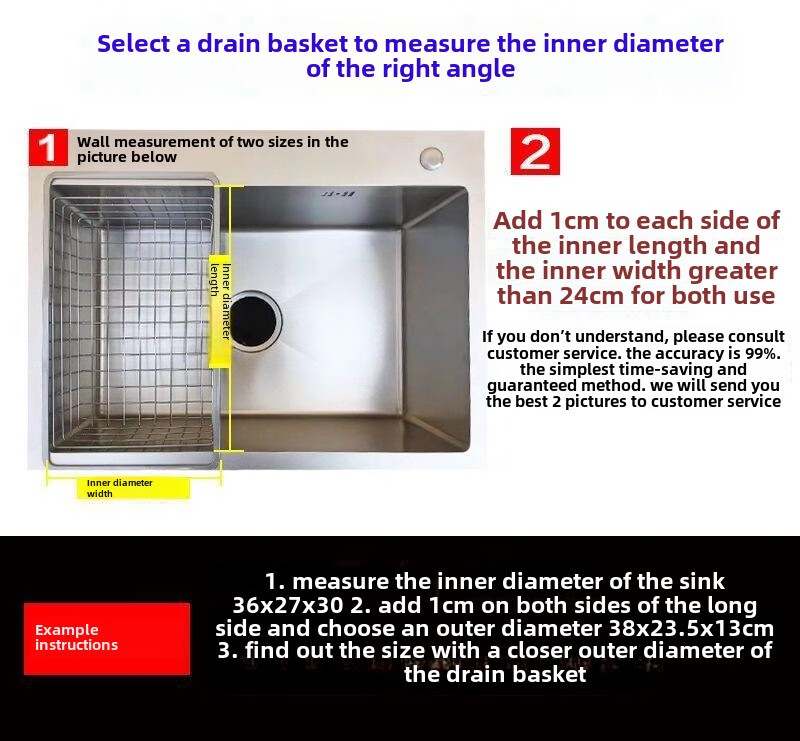 Select a drain basket to measure the inner diameter of the right angle

1 Wall measurement of two sizes in the picture below

Inner diameter length

Inner diameter width

2

Add 1cm to each side of the inner length and the inner width greater than 24cm for both use

If you don't understand, please consult customer service. the accuracy is 99%. the simplest time-saving and guaranteed method. we will send you the best 2 pictures to customer service

Example instructions

1. measure the inner diameter of the sink 36x27x30 2. add 1cm on both sides of the long side and choose an outer diameter 38x23.5x13cm 3. find out the size with a closer outer diameter of the drain basket