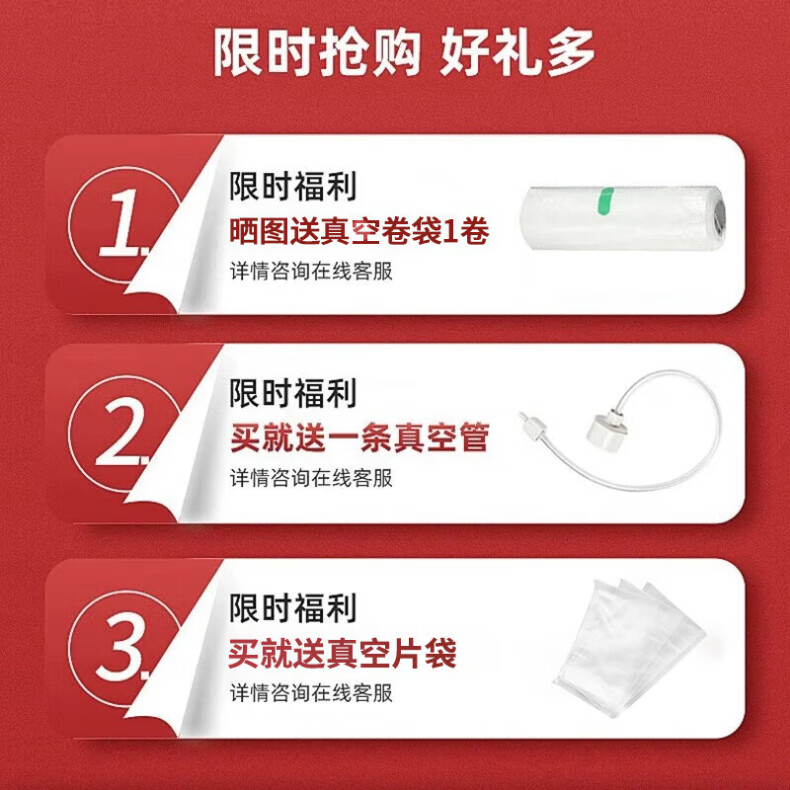 限时抢购 好礼多

1.

限时福利
晒图送真空卷袋1卷
详情咨询在线客服

2.

限时福利
买就送一条真空管
详情咨询在线客服

3.

限时福利
买就送真空片袋
详情咨询在线客服