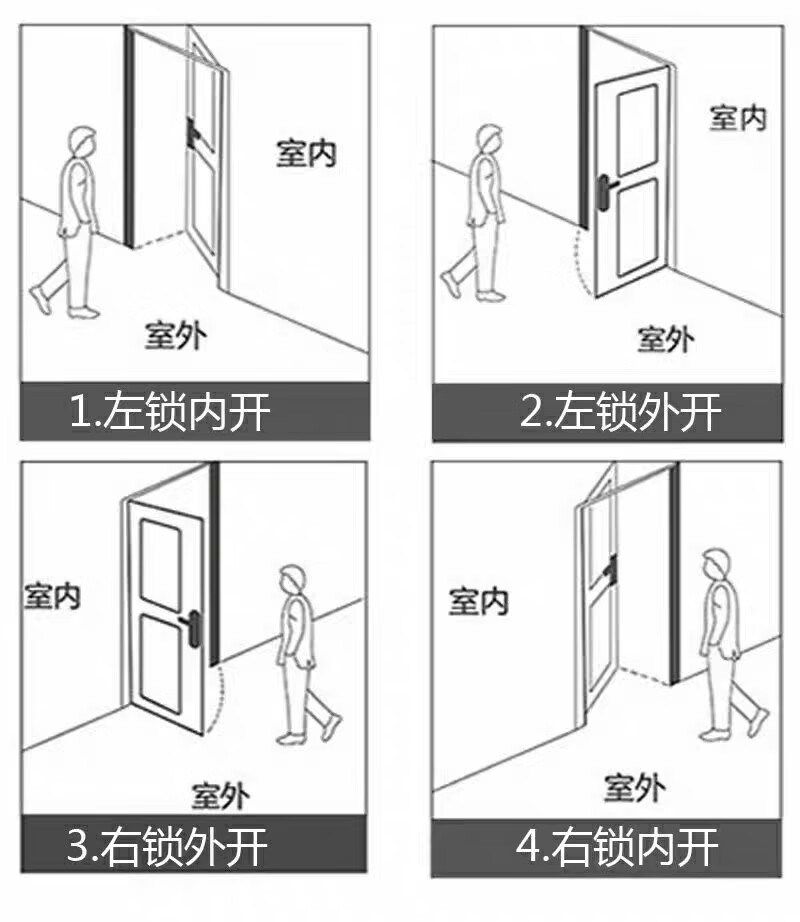 室内

室外

1.左锁内开

室内

室外

2.左锁外开

室内

室外

3.右锁外开

室内

室外

4.右锁内开