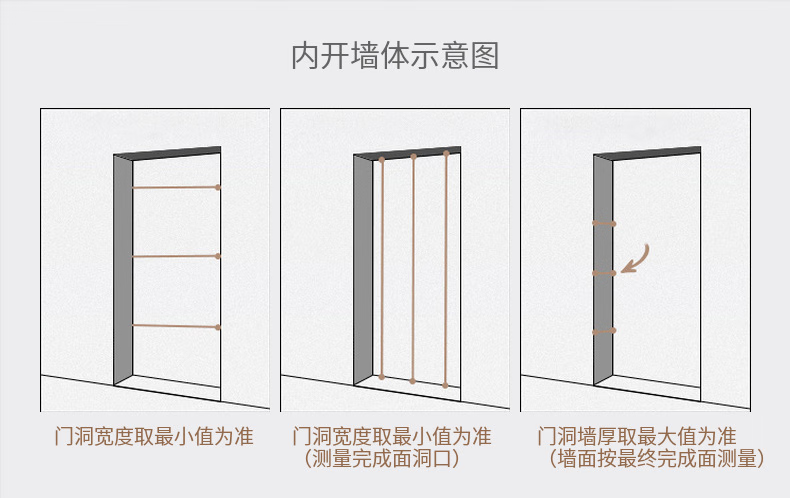 内开墙体示意图

门洞宽度取最小值为准

门洞宽度取最小值为准
（测量完成面洞口）

门洞墙厚取最大值为准
（墙面按最终完成面测量）