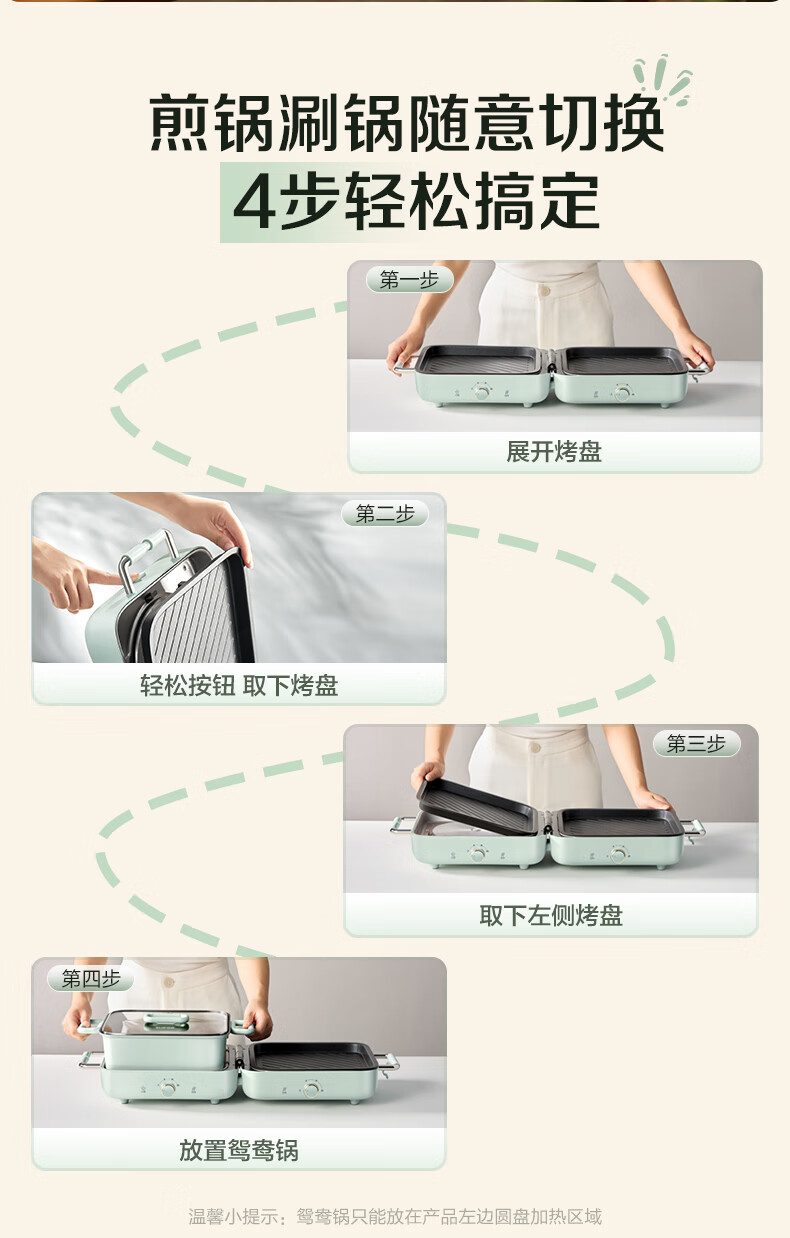 煎锅涮锅随意切换
4步轻松搞定

第一步
展开烤盘

第二步
轻松按钮 取下烤盘

第三步
取下左侧烤盘

第四步
放置鸳鸯锅

温馨小提示：鸳鸯锅只能放在产品左边圆盘加热区域