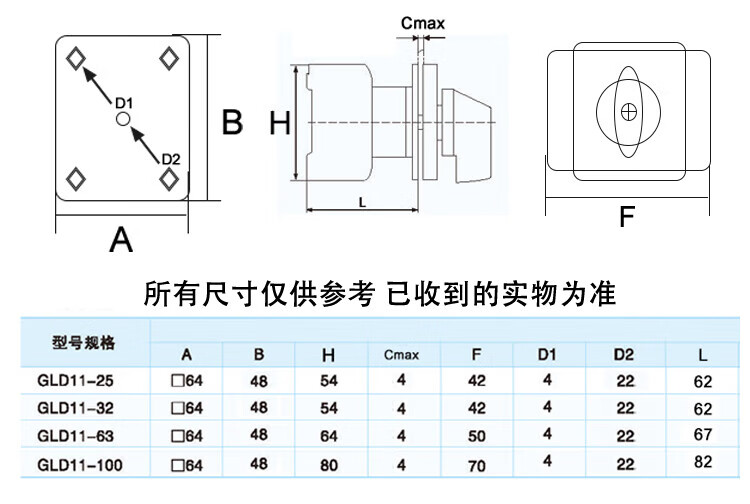 D1
D2
B
A
Cmax
H
L
F

所有尺寸仅供参考 已收到的实物为准

| 型号规格 | A | B | H | Cmax | F | D1 | D2 | L |
|---|---|---|---|---|---|---|---|---|
| GLD11-25 | □64 | 48 | 54 | 4 | 42 | 4 | 22 | 62 |
| GLD11-32 | □64 | 48 | 54 | 4 | 42 | 4 | 22 | 62 |
| GLD11-63 | □64 | 48 | 64 | 4 | 50 | 4 | 22 | 67 |
| GLD11-100 | □64 | 48 | 80 | 4 | 70 | 4 | 22 | 82 |