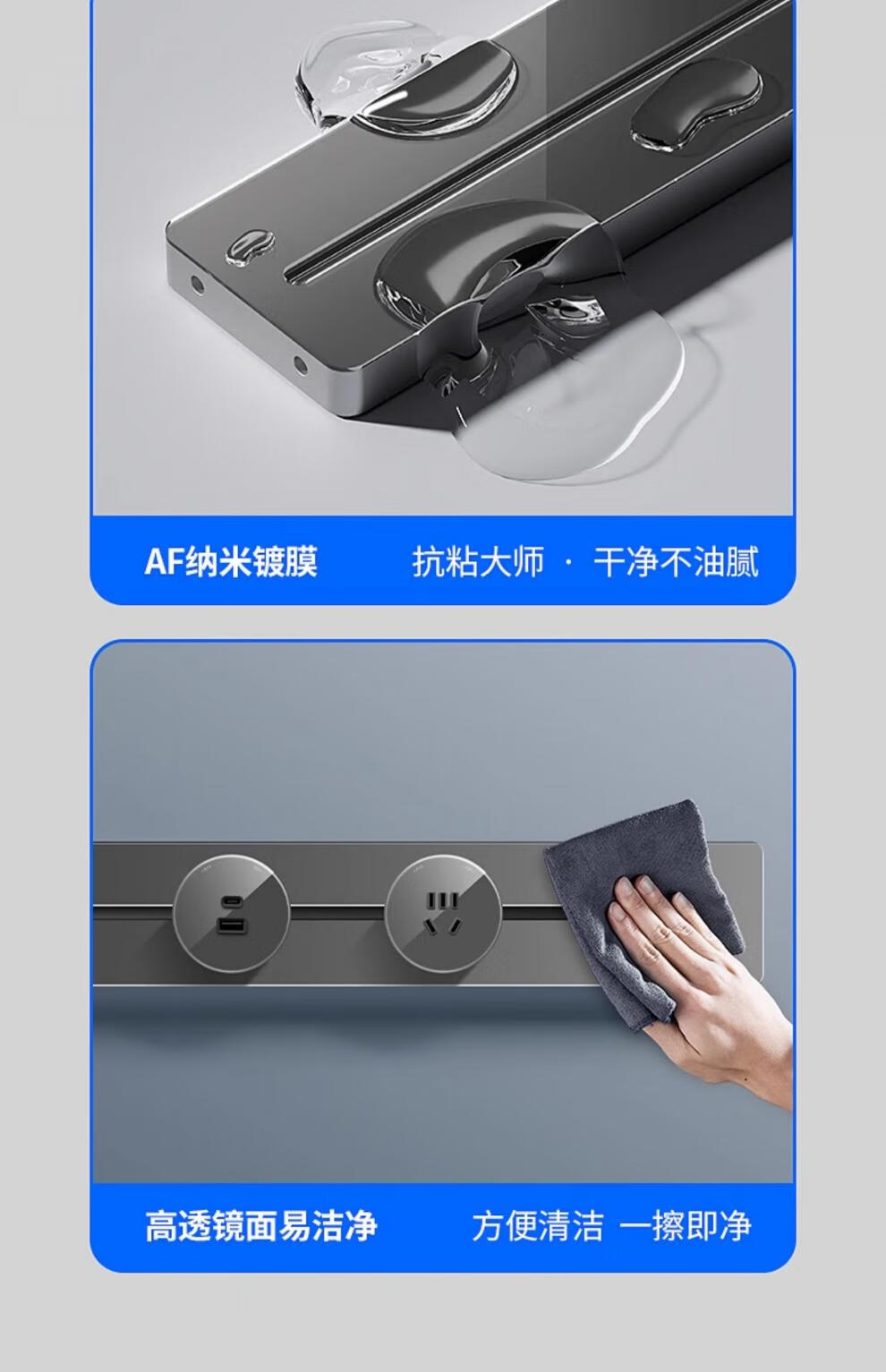 AF纳米镀膜

抗粘大师 · 干净不油腻

高透镜面易洁净

方便清洁 一擦即净