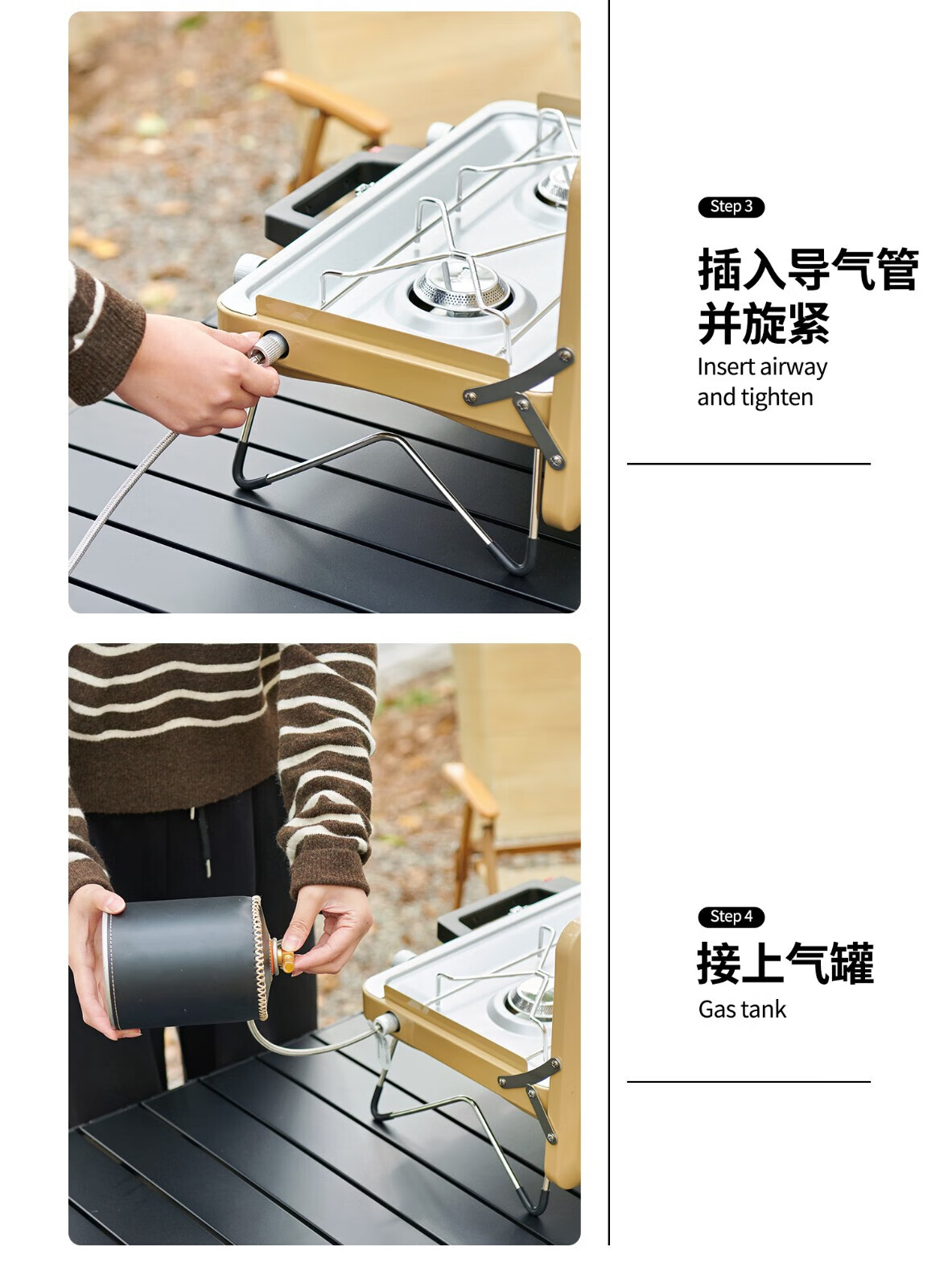 Step 3

插入导气管并旋紧

Insert airway and tighten

Step 4

接上气罐

Gas tank