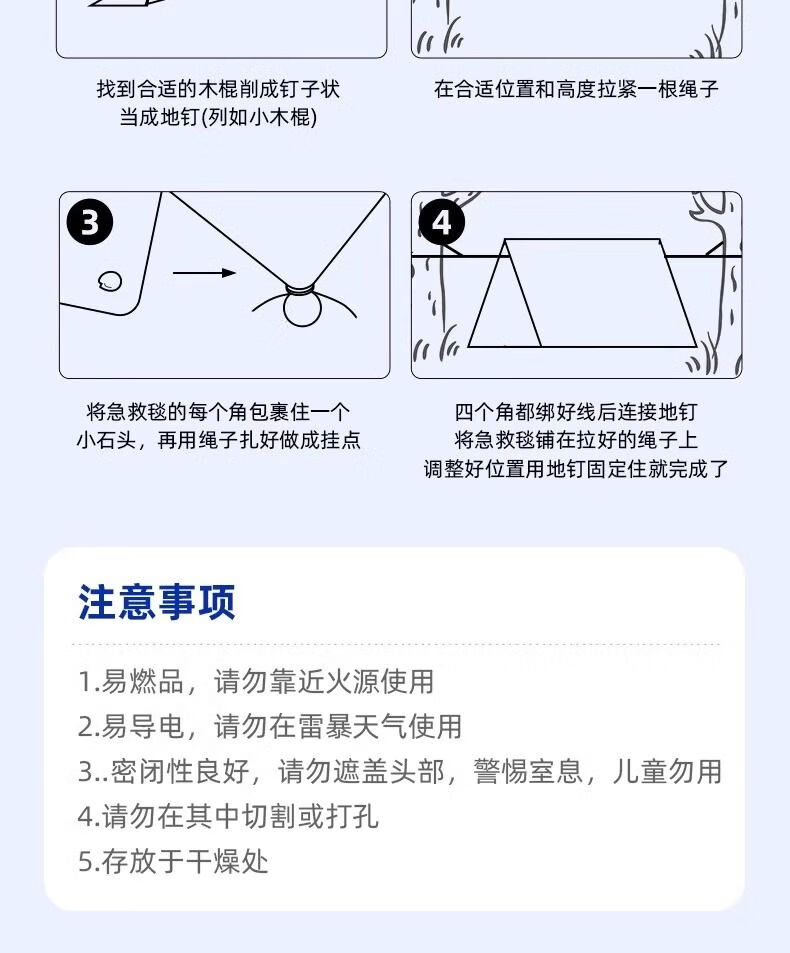 找到合适的木棍削成钉子状
当成地钉(列如小木棍)

在合适位置和高度拉紧一根绳子

3

将急救毯的每个角包裹住一个
小石头，再用绳子扎好做成挂点

4

四个角都绑好线后连接地钉
将急救毯铺在拉好的绳子上
调整好位置用地钉固定住就完成了

注意事项

1.易燃品，请勿靠近火源使用
2.易导电，请勿在雷暴天气使用
3..密闭性良好，请勿遮盖头部，警惕窒息，儿童勿用
4.请勿在其中切割或打孔
5.存放于干燥处