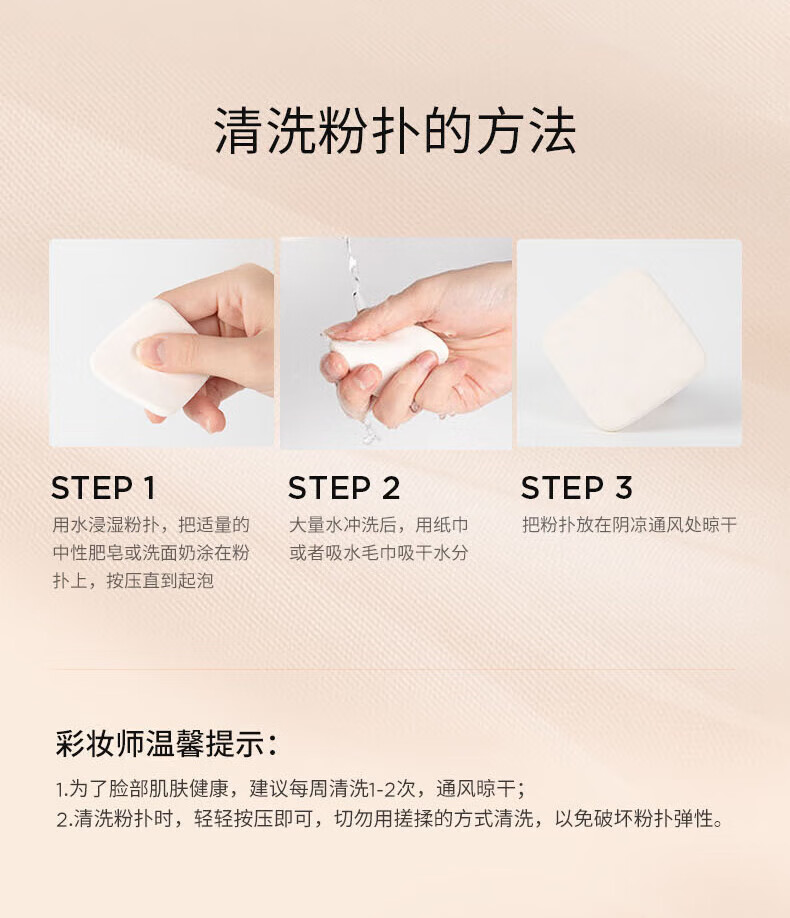 清洗粉扑的方法

STEP 1
用水浸湿粉扑，把适量的中性肥皂或洗面奶涂在粉扑上，按压直到起泡

STEP 2
大量水冲洗后，用纸巾或者吸水毛巾吸干水分

STEP 3
把粉扑放在阴凉通风处晾干

彩妆师温馨提示：
1.为了脸部肌肤健康，建议每周清洗1-2次，通风晾干；
2.清洗粉扑时，轻轻按压即可，切勿用搓揉的方式清洗，以免破坏粉扑弹性。