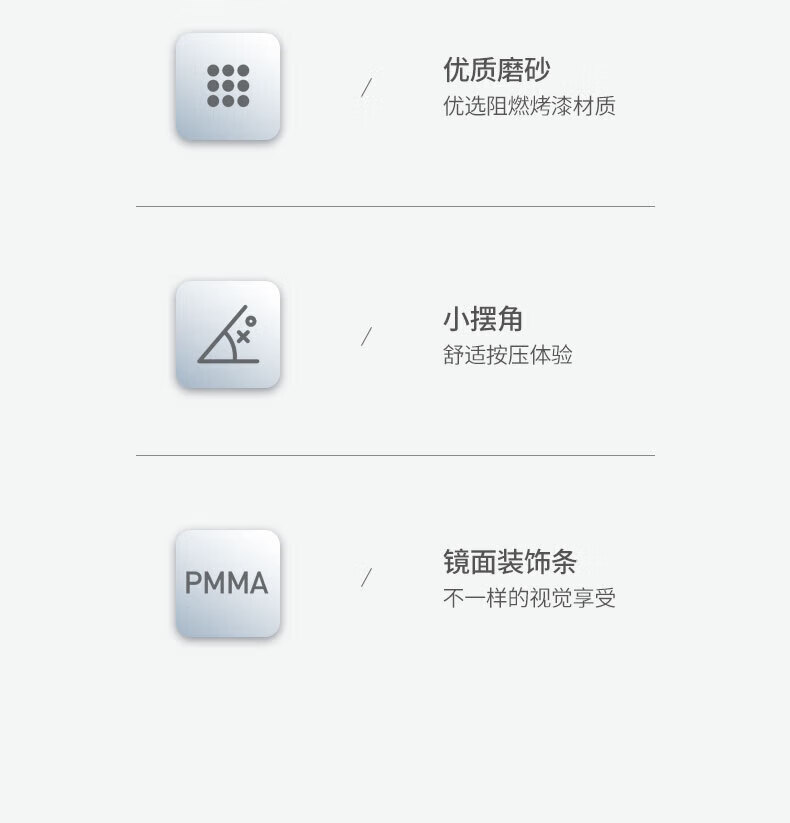 /

优质磨砂
优选阻燃烤漆材质

/

小摆角
舒适按压体验

PMMA

/

镜面装饰条
不一样的视觉享受