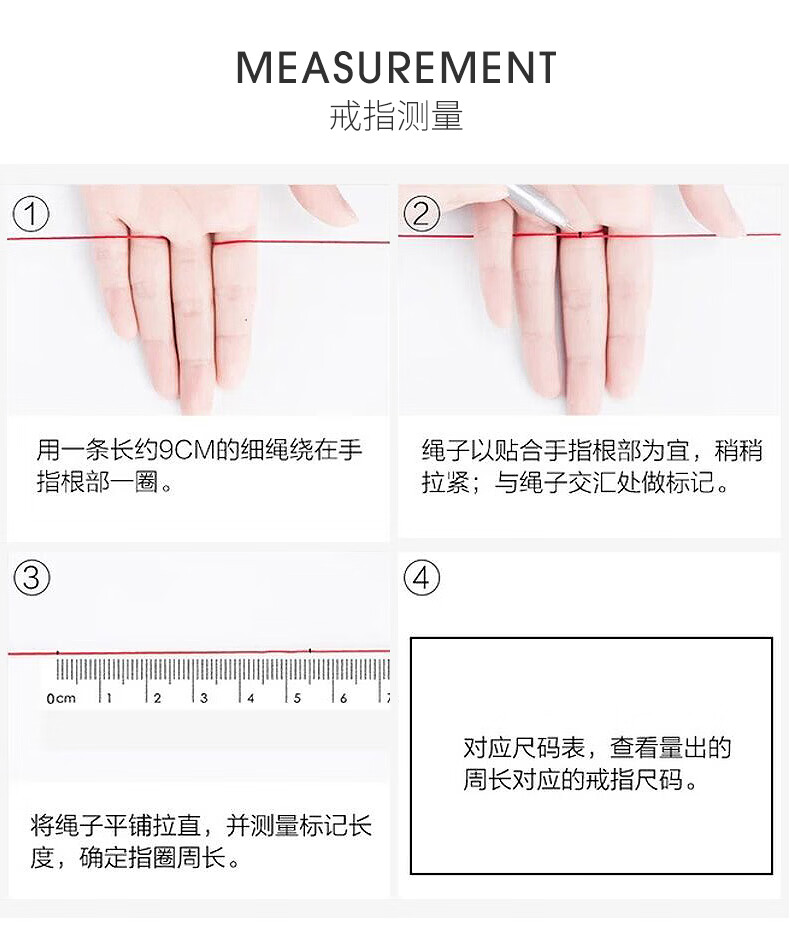 MEASUREMENT
戒指测量

①

用一条长约9CM的细绳绕在手指根部一圈。

②

绳子以贴合手指根部为宜，稍稍拉紧；与绳子交汇处做标记。

③

0cm 1 2 3 4 5 6 7

将绳子平铺拉直，并测量标记长度，确定指圈周长。

④

对应尺码表，查看量出的周长对应的戒指尺码。