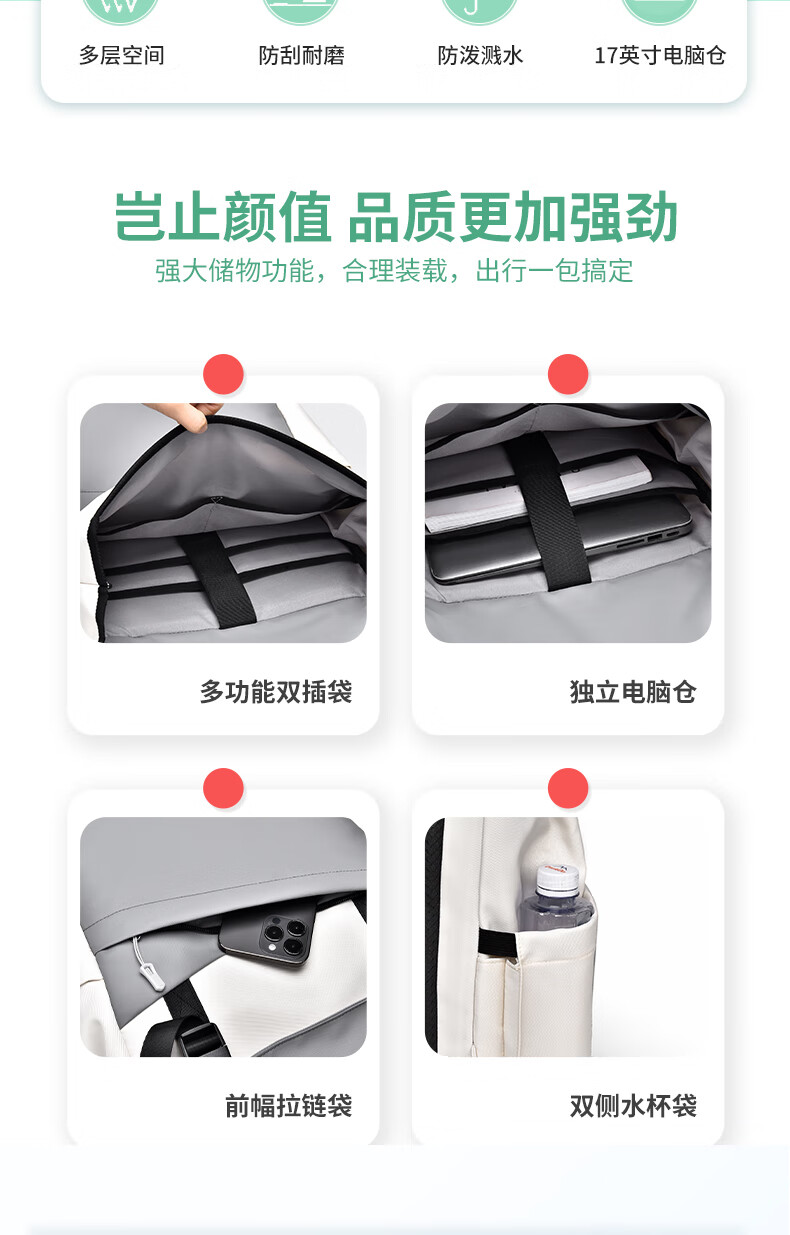 多层空间

防刮耐磨

防泼溅水

17英寸电脑仓

岂止颜值 品质更加强劲

强大储物功能，合理装载，出行一包搞定

多功能双插袋

独立电脑仓

前幅拉链袋

双侧水杯袋