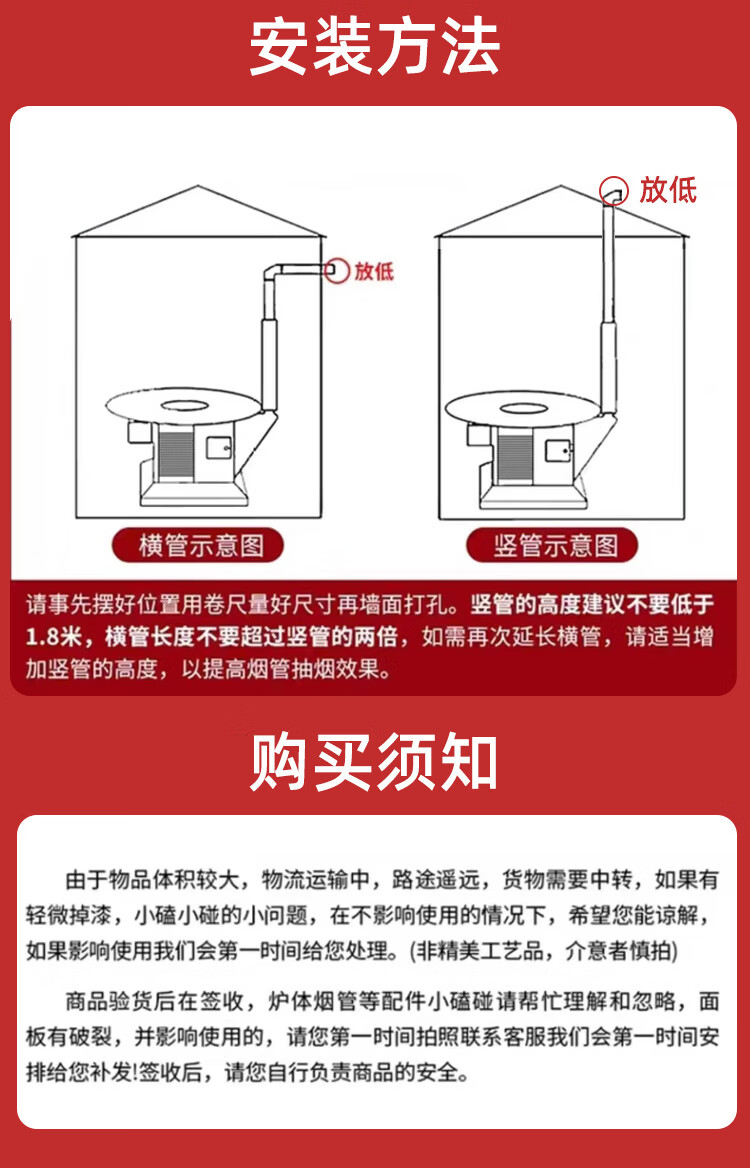 安装方法

放低

放低

横管示意图

竖管示意图

请事先摆好位置用卷尺量好尺寸再墙面打孔。竖管的高度建议不要低于1.8米，横管长度不要超过竖管的两倍，如需再次延长横管，请适当增加竖管的高度，以提高烟管抽烟效果。

购买须知

由于物品体积较大，物流运输中，路途遥远，货物需要中转，如果有轻微掉漆，小磕小碰的小问题，在不影响使用的情况下，希望您能谅解，如果影响使用我们会第一时间给您处理。(非精美工艺品，介意者慎拍)

商品验货后在签收，炉体烟管等配件小磕碰请帮忙理解和忽略，面板有破裂，并影响使用的，请您第一时间拍照联系客服我们会第一时间安排给您补发!签收后，请您自行负责商品的安全。