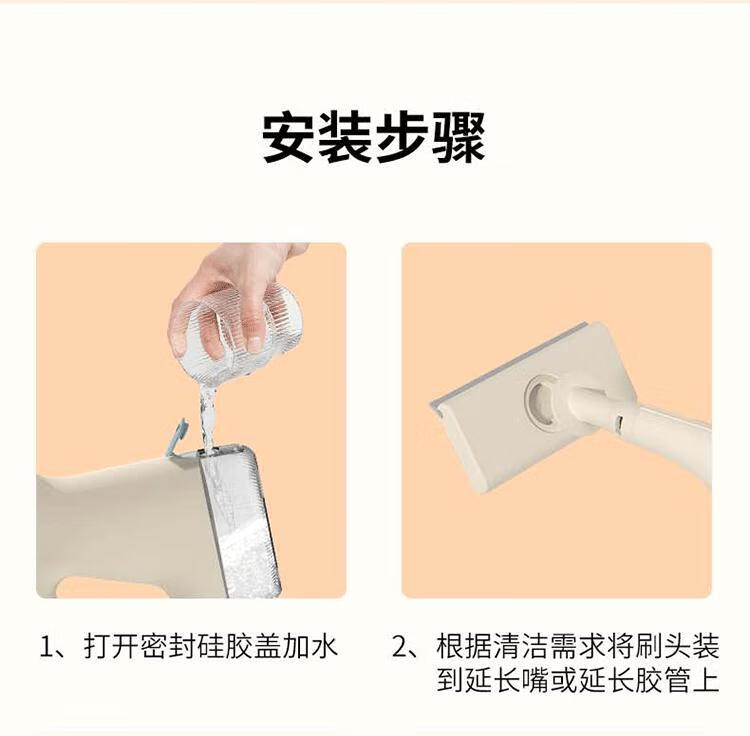 安装步骤

1、打开密封硅胶盖加水

2、根据清洁需求将刷头装到延长嘴或延长胶管上