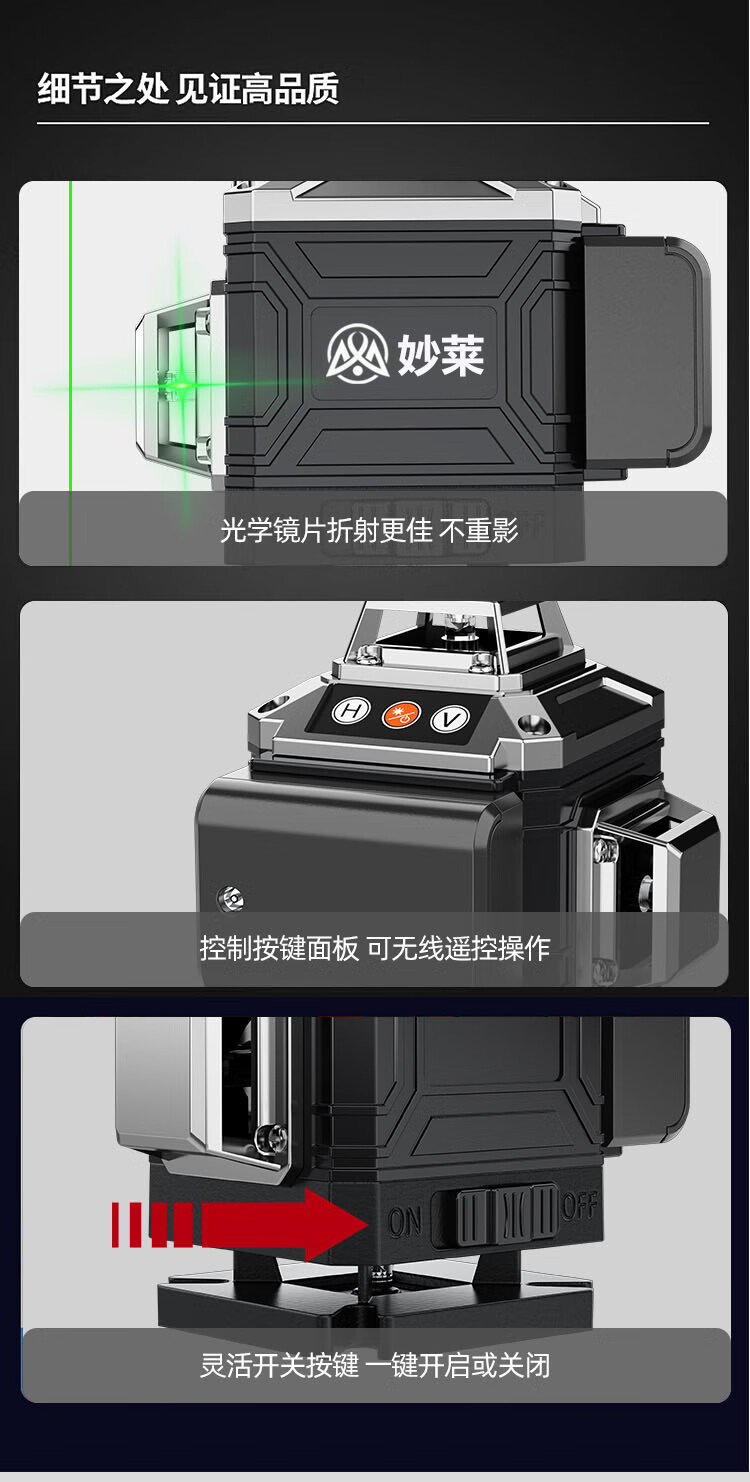 细节之处 见证高品质

妙莱

光学镜片折射更佳 不重影

H

V

控制按键面板 可无线遥控操作

ON

OFF

灵活开关按键 一键开启或关闭