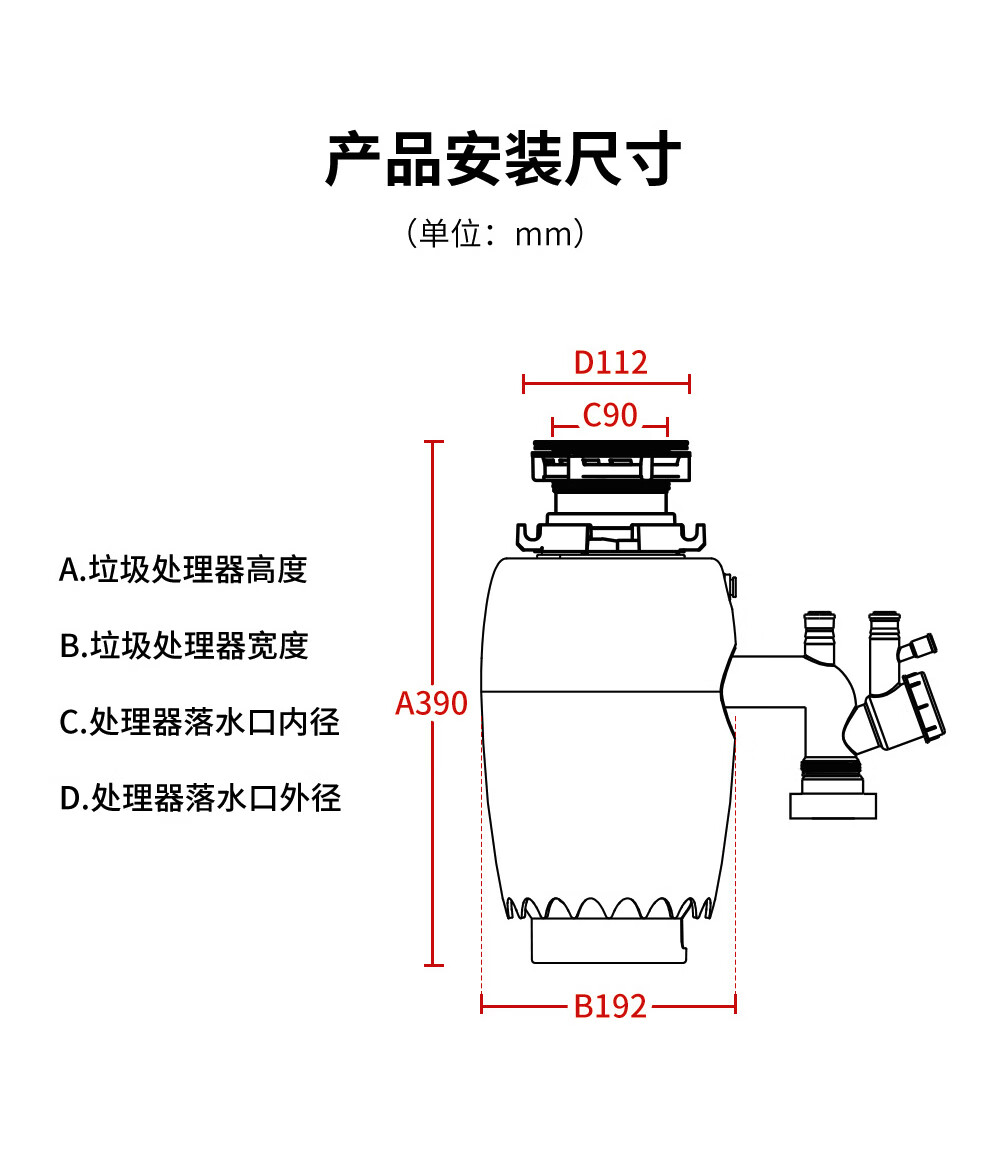 产品安装尺寸

（单位：mm）

A.垃圾处理器高度

B.垃圾处理器宽度

C.处理器落水口内径

D.处理器落水口外径

D112

C90

A390

B192