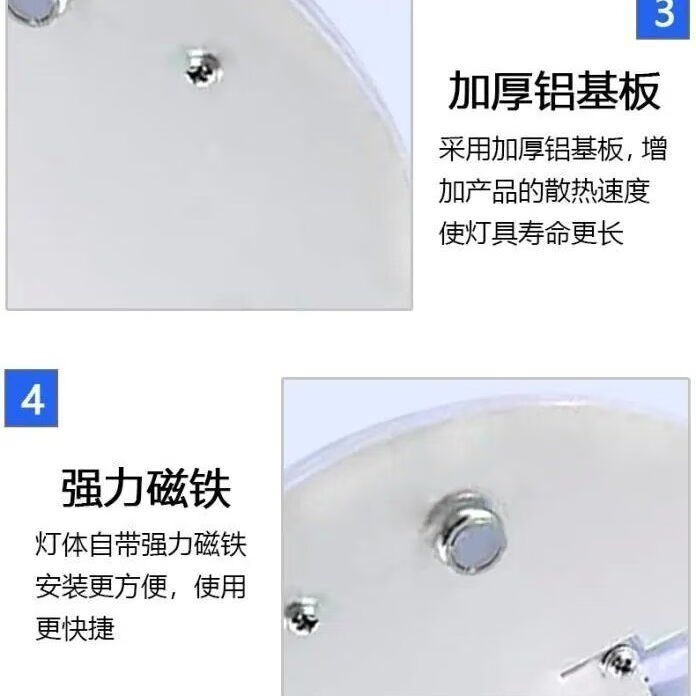 3

加厚铝基板

采用加厚铝基板，增加产品的散热速度使灯具寿命更长

4

强力磁铁

灯体自带强力磁铁安装更方便，使用更快捷