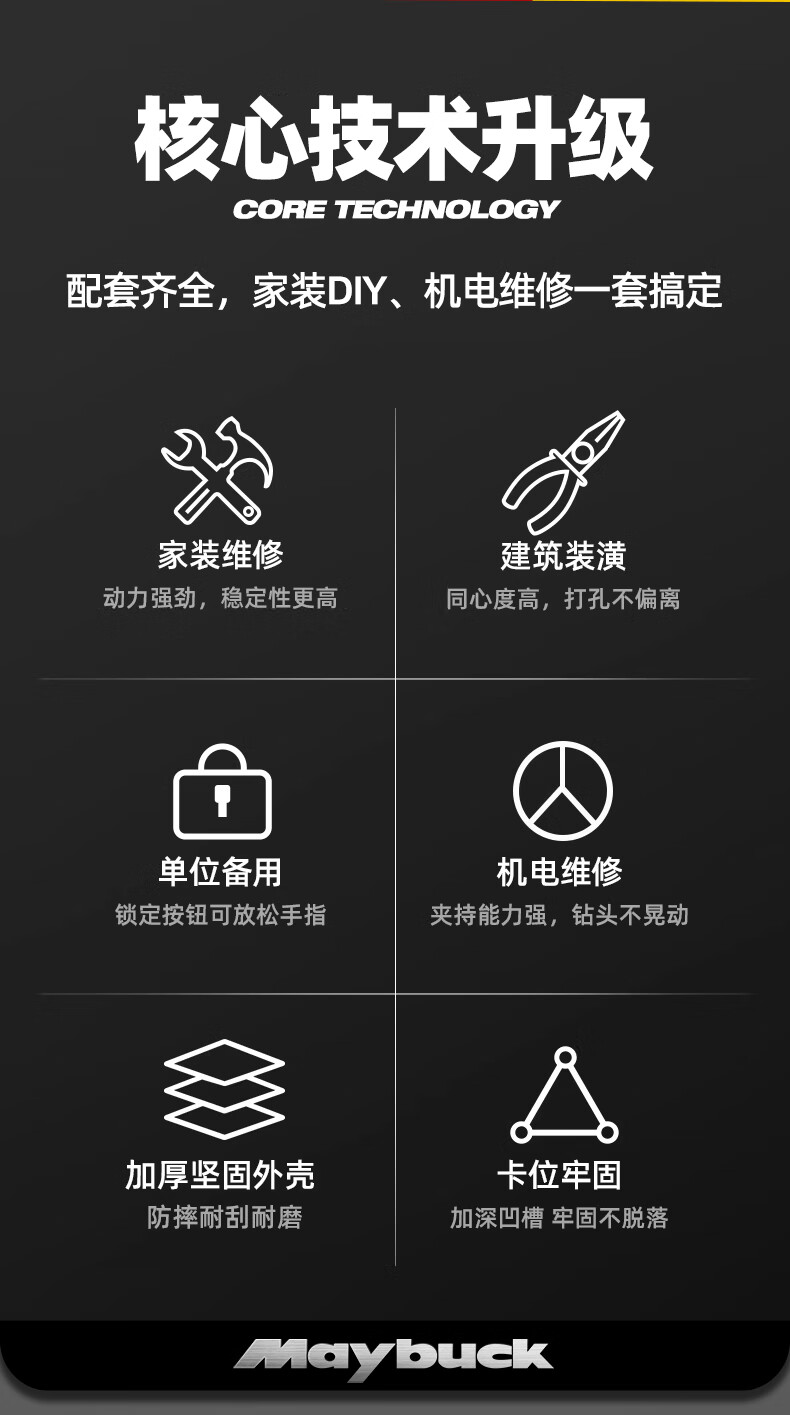 核心技术升级
CORE TECHNOLOGY

配套齐全，家装DIY、机电维修一套搞定

家装维修
动力强劲，稳定性更高

建筑装潢
同心度高，打孔不偏离

单位备用
锁定按钮可放松手指

机电维修
夹持能力强，钻头不晃动

加厚坚固外壳
防摔耐刮耐磨

卡位牢固
加深凹槽 牢固不脱落

Maybuck