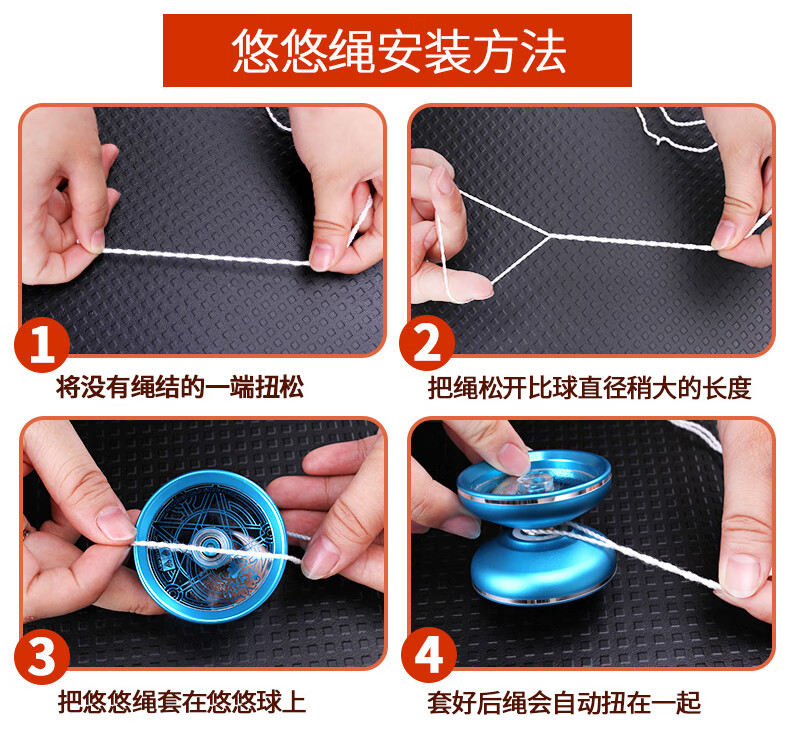 悠悠绳安装方法

1
将没有绳结的一端扭松

2
把绳松开比球直径稍大的长度

3
把悠悠绳套在悠悠球上

4
套好后绳会自动扭在一起