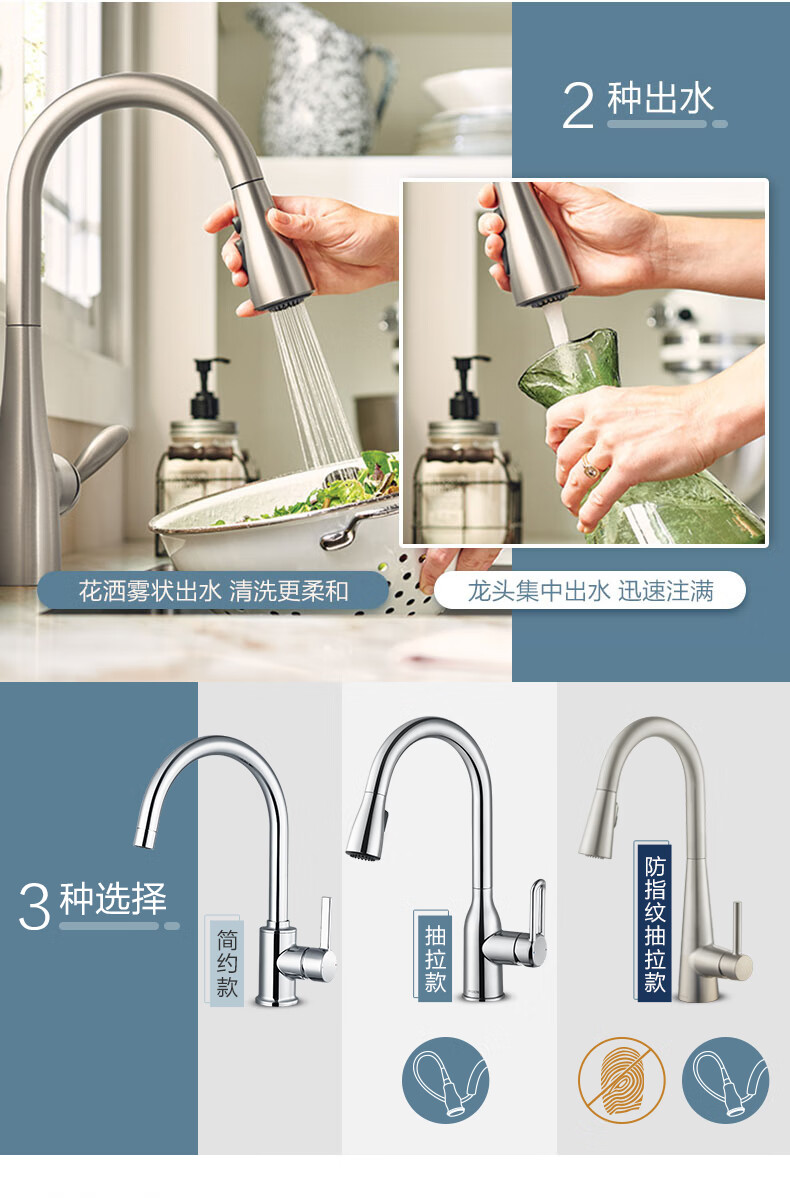 2 种出水

花洒雾状出水 清洗更柔和

龙头集中出水 迅速注满

3 种选择

简约款

抽拉款

防指纹抽拉款