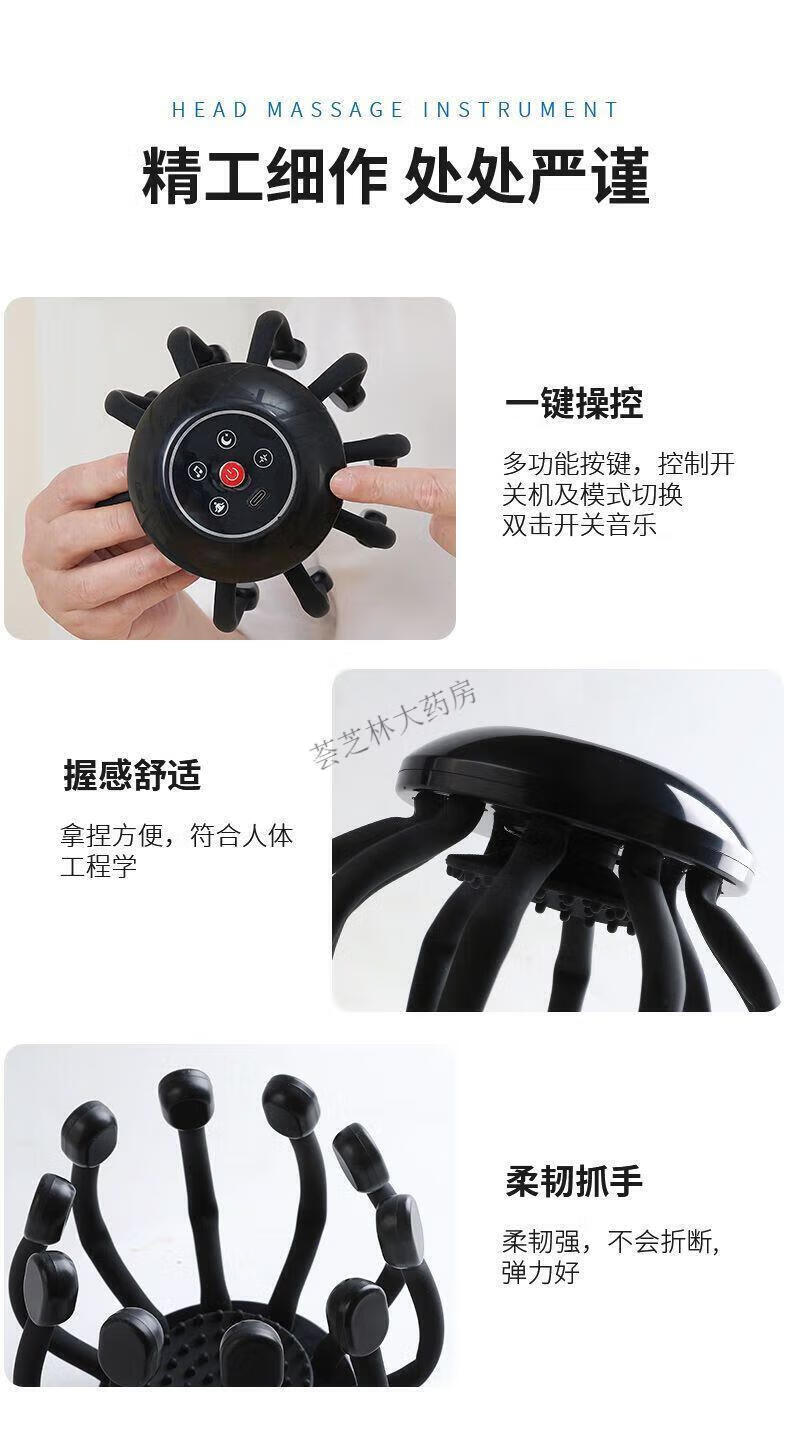 HEAD MASSAGE INSTRUMENT

精工细作 处处严谨

一键操控

多功能按键，控制开关机及模式切换
双击开关音乐

荟芝林大药房

握感舒适

拿捏方便，符合人体工程学

柔韧抓手

柔韧强，不会折断，弹力好