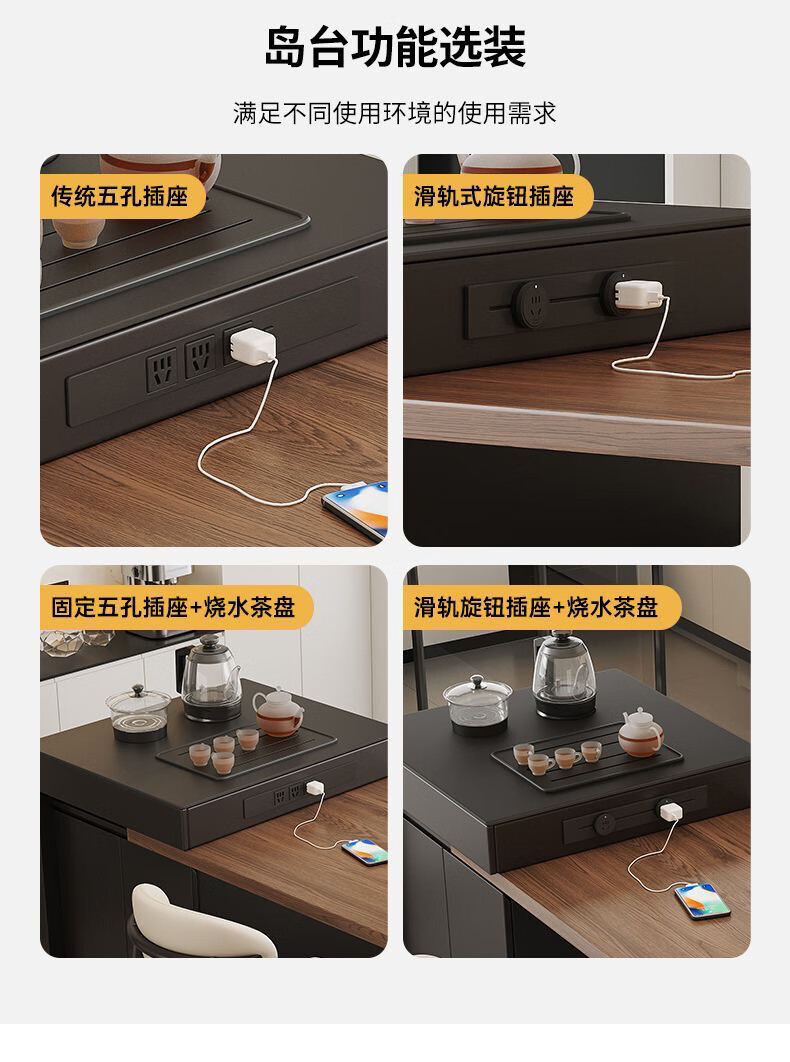 岛台功能选装

满足不同使用环境的使用需求

传统五孔插座

滑轨式旋钮插座

固定五孔插座+烧水茶盘

滑轨旋钮插座+烧水茶盘