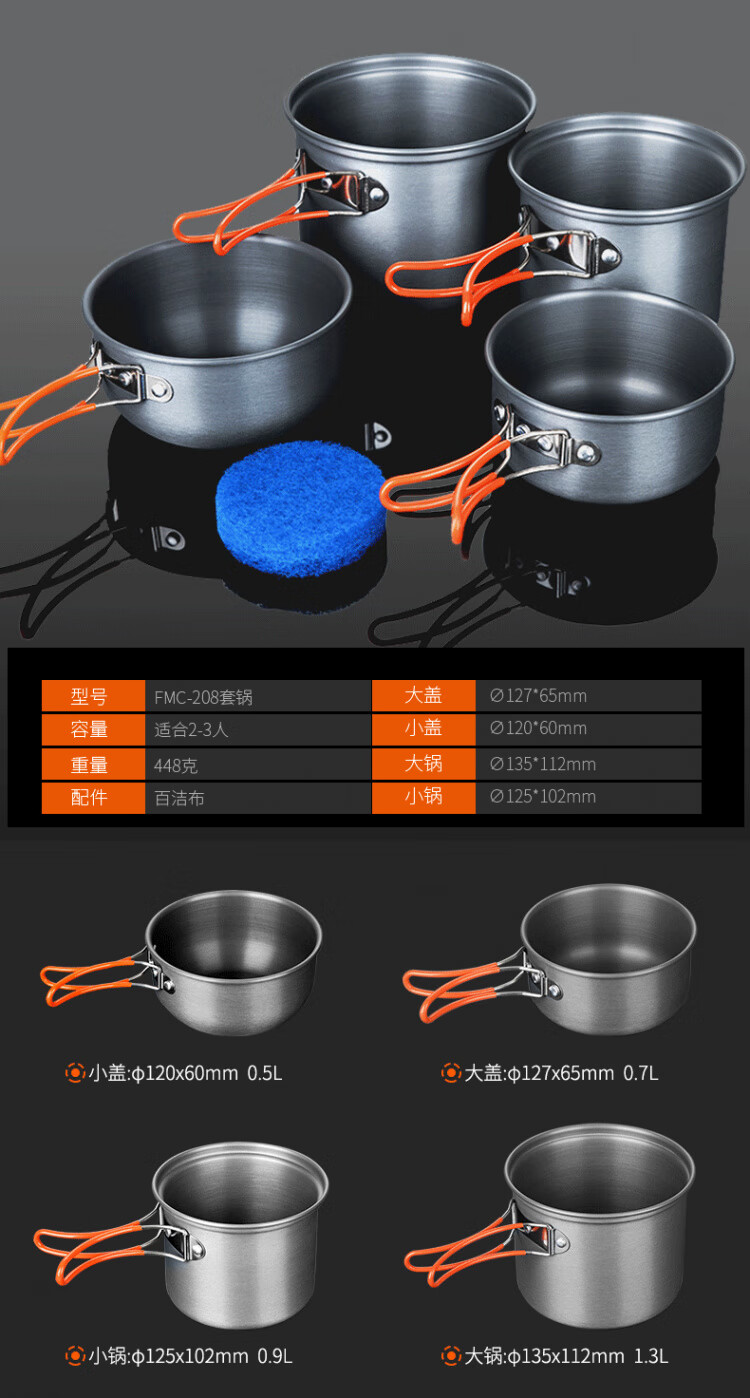 | 型号 | FMC-208套锅 | 大盖 | ∅127*65mm |
|---|---|---|---|
| 容量 | 适合2-3人 | 小盖 | ∅120*60mm |
| 重量 | 448克 | 大锅 | ∅135*112mm |
| 配件 | 百洁布 | 小锅 | ∅125*102mm |

小盖:ϕ120x60mm 0.5L

大盖:ϕ127x65mm 0.7L

小锅:ϕ125x102mm 0.9L

大锅:ϕ135x112mm 1.3L