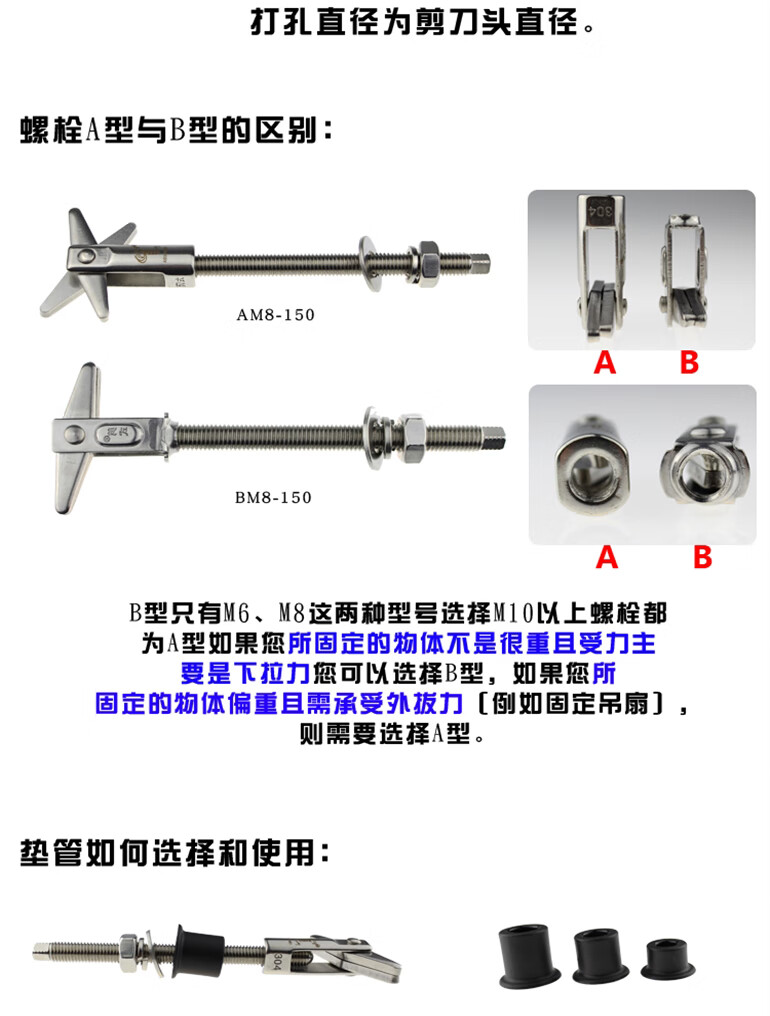 打孔直径为剪刀头直径。

螺栓A型与B型的区别：

AM8-150

BM8-150

304

A B

A B

B型只有M6、M8这两种型号选择M10以上螺栓都为A型如果您所固定的物体不是很重且受力主要是下拉力您可以选择B型，如果您所固定的物体偏重且需承受外拔力（例如固定吊扇），则需要选择A型。

垫管如何选择和使用：

304