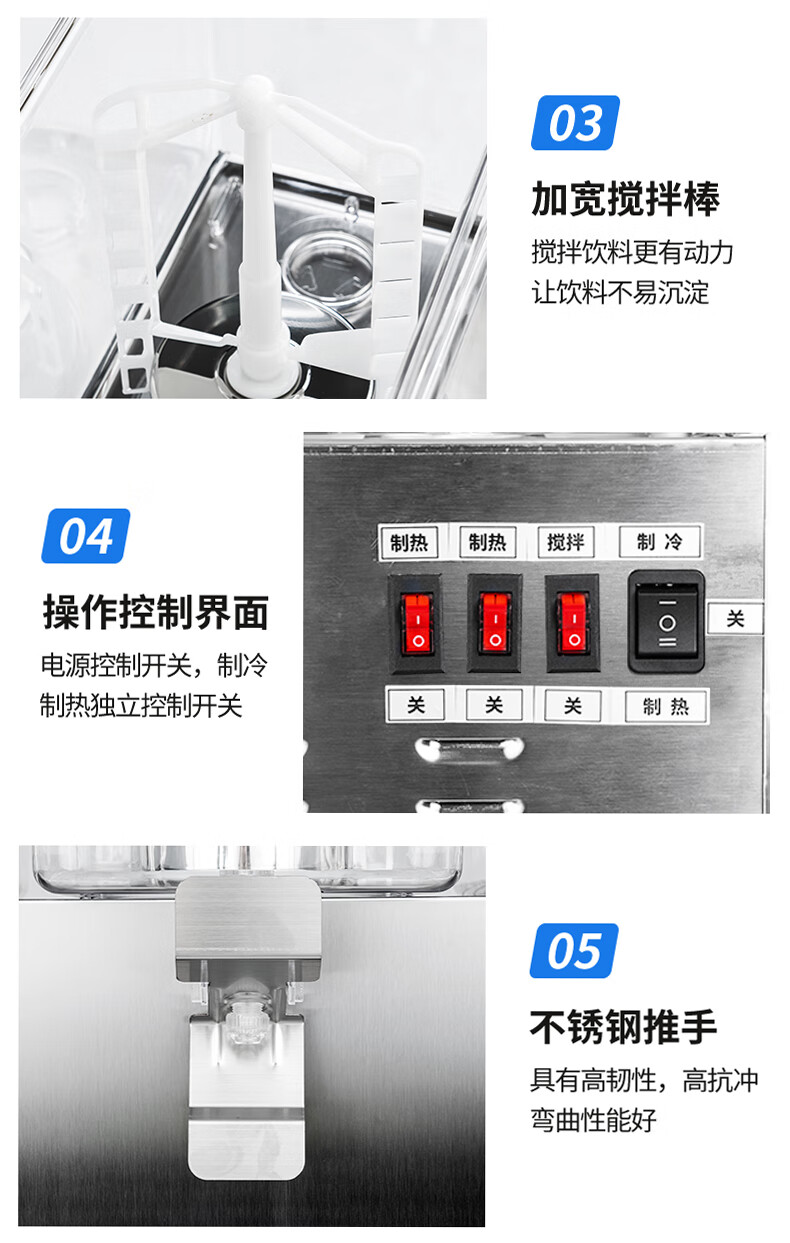 03

加宽搅拌棒

搅拌饮料更有动力
让饮料不易沉淀

04

操作控制界面

电源控制开关，制冷
制热独立控制开关

制热 制热 搅拌 制冷

关

关 关 关 制热

05

不锈钢推手

具有高韧性，高抗冲
弯曲性能好