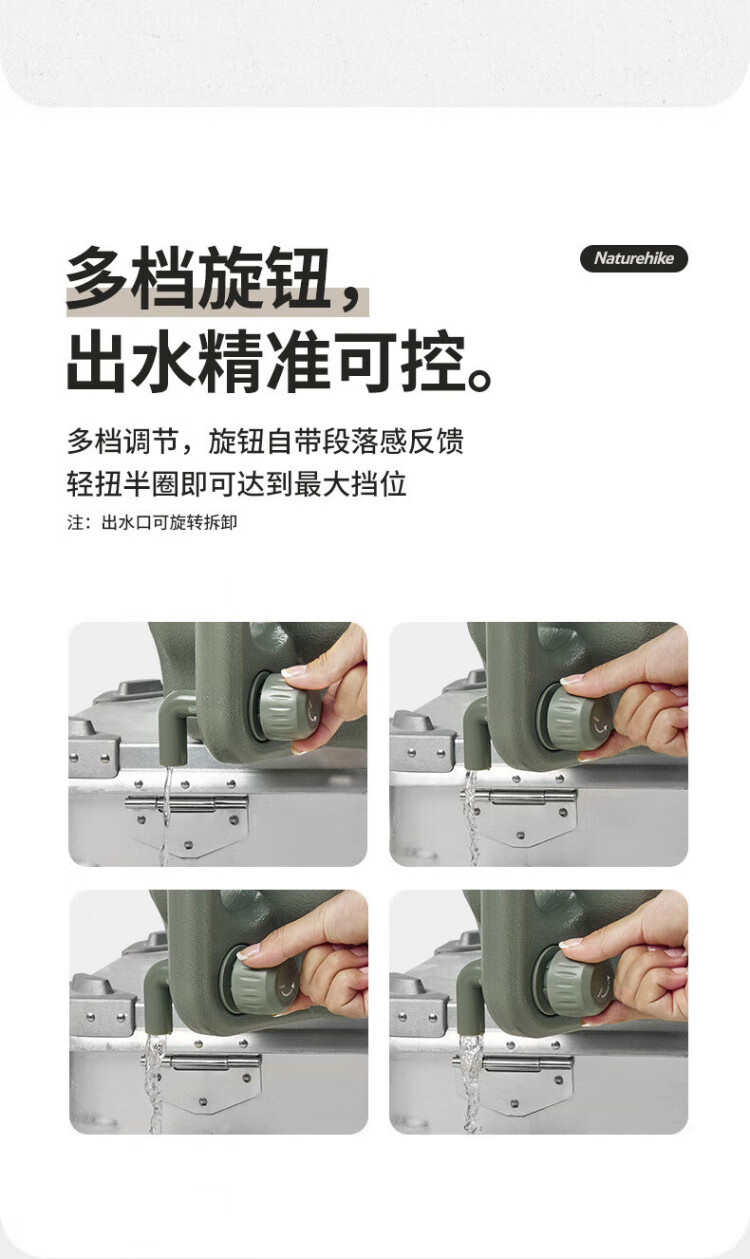 多档旋钮，
出水精准可控。

Naturehike

多档调节，旋钮自带段落感反馈
轻扭半圈即可达到最大挡位

注：出水口可旋转拆卸