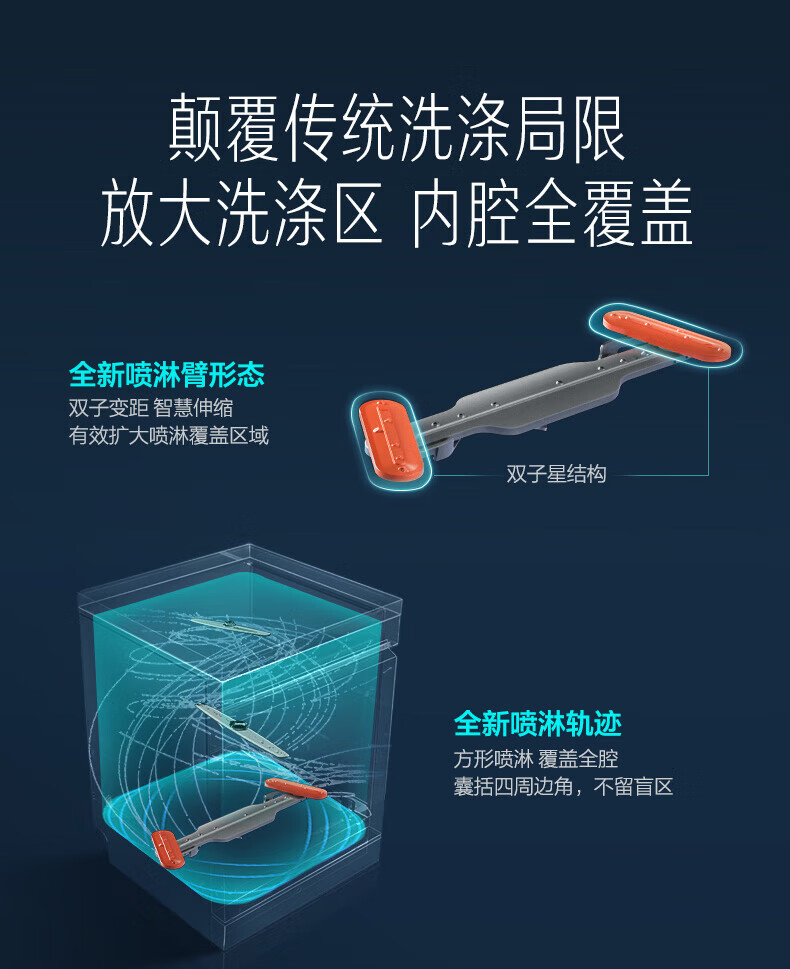 颠覆传统洗涤局限
放大洗涤区 内腔全覆盖

全新喷淋臂形态
双子变距 智慧伸缩
有效扩大喷淋覆盖区域

双子星结构

全新喷淋轨迹
方形喷淋 覆盖全腔
囊括四周边角，不留盲区