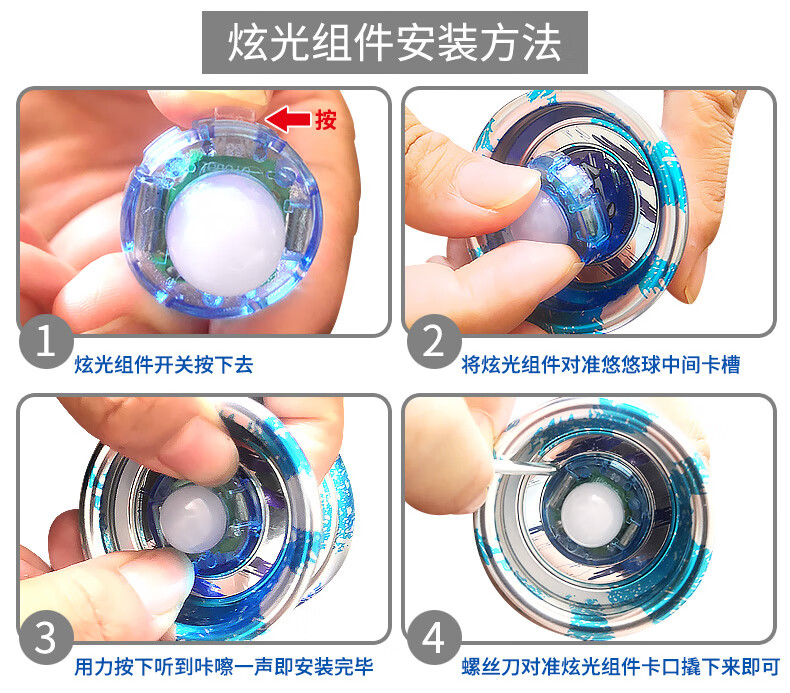 炫光组件安装方法

按

1
炫光组件开关按下去

2
将炫光组件对准悠悠球中间卡槽

3
用力按下听到咔嚓一声即安装完毕

4
螺丝刀对准炫光组件卡口撬下来即可