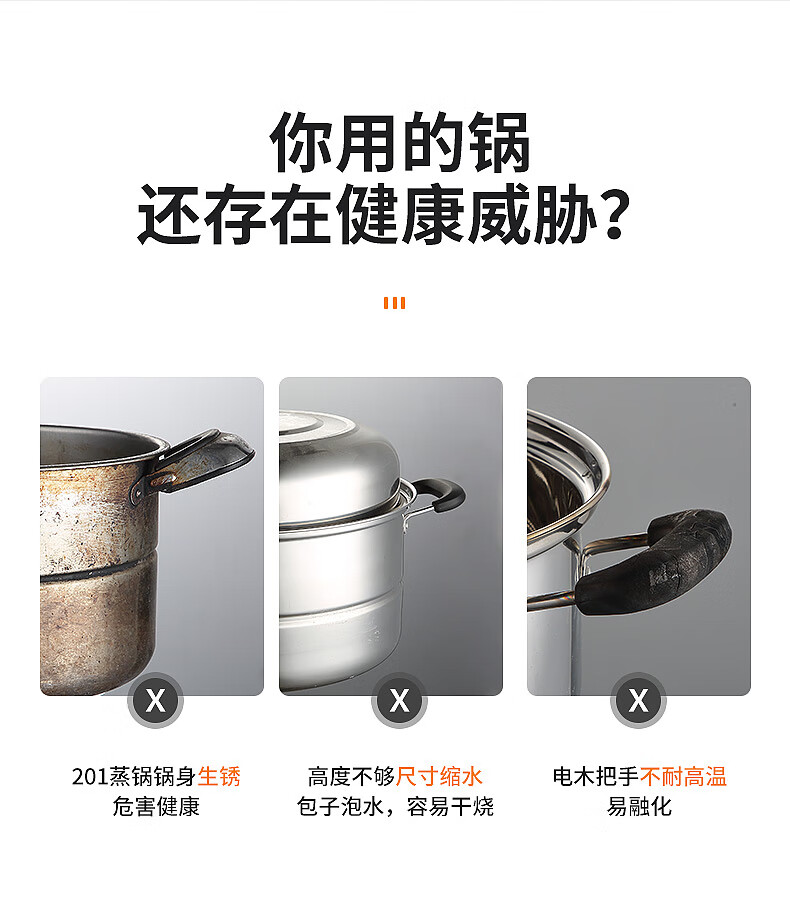 你用的锅
还存在健康威胁？

X

201蒸锅锅身生锈
危害健康

X

高度不够尺寸缩水
包子泡水，容易干烧

X

电木把手不耐高温
易融化