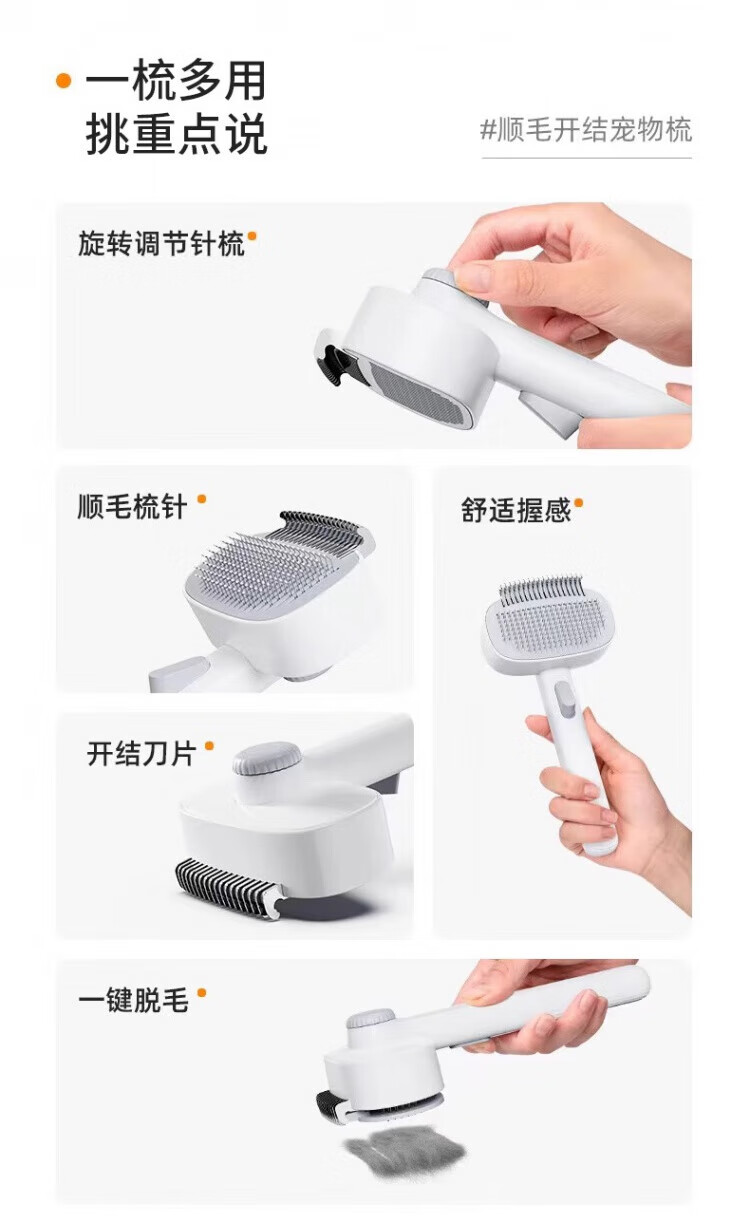 一梳多用
挑重点说

#顺毛开结宠物梳

旋转调节针梳

顺毛梳针

舒适握感

开结刀片

一键脱毛