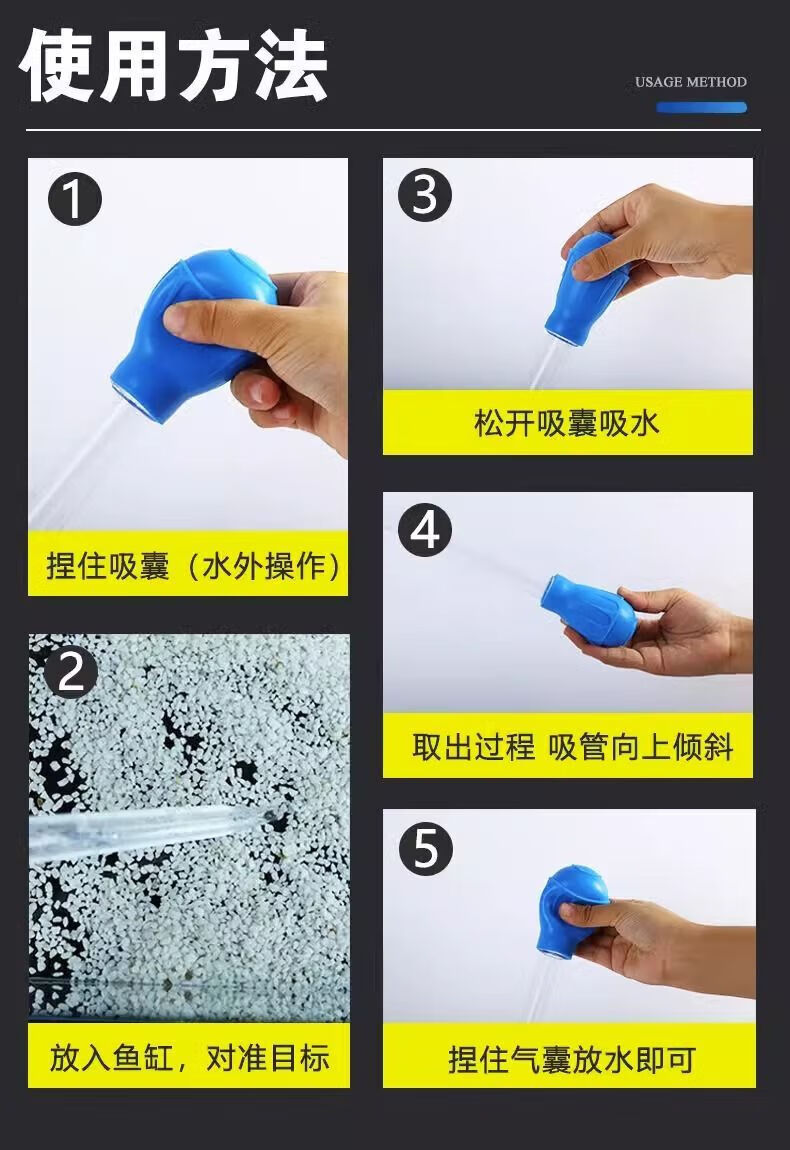 使用方法

USAGE METHOD

1

捏住吸囊（水外操作）

2

放入鱼缸，对准目标

3

松开吸囊吸水

4

取出过程 吸管向上倾斜

5

捏住气囊放水即可