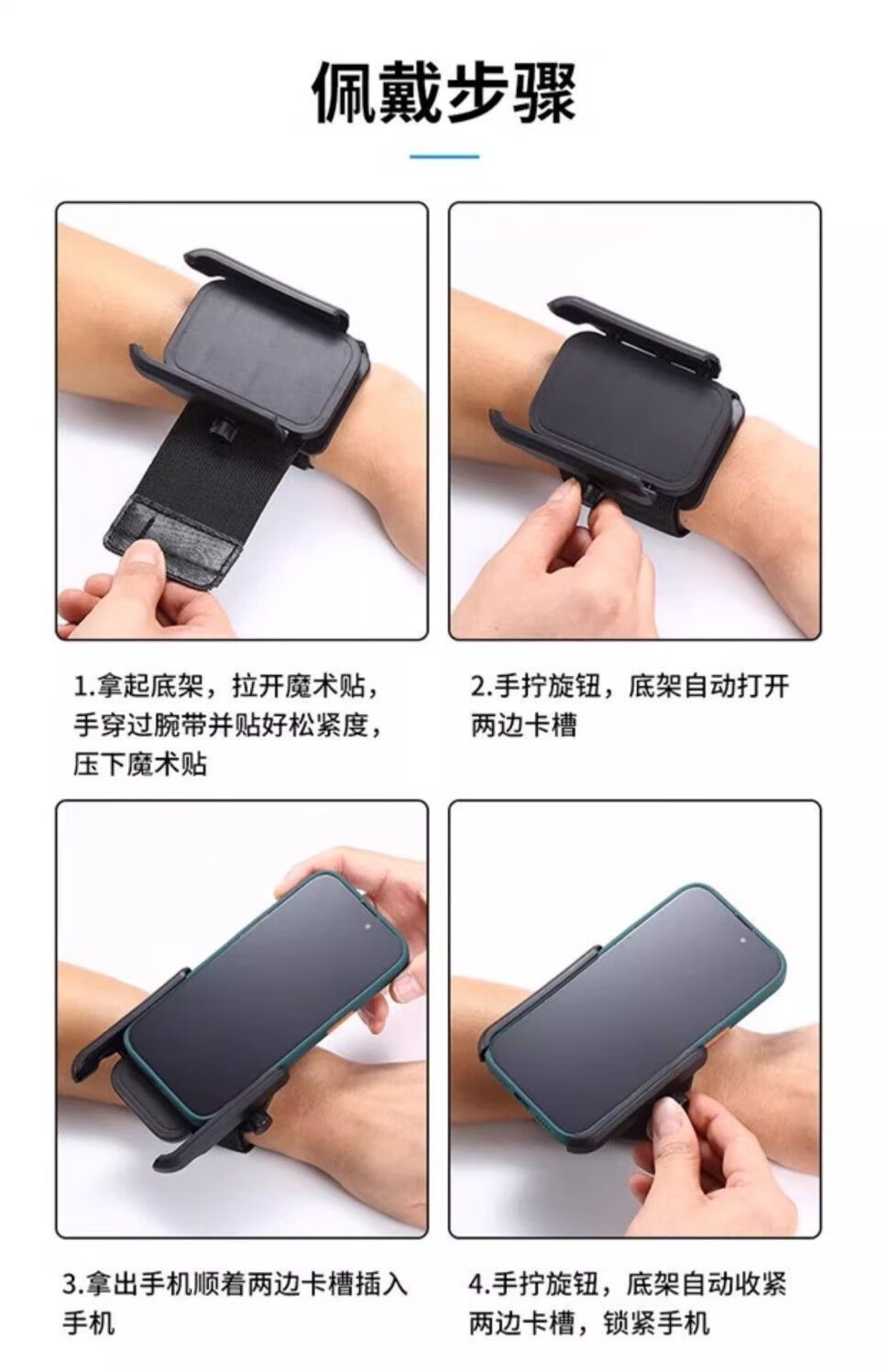 佩戴步骤

1.拿起底架，拉开魔术贴，手穿过腕带并贴好松紧度，压下魔术贴

2.手拧旋钮，底架自动打开两边卡槽

3.拿出手机顺着两边卡槽插入手机

4.手拧旋钮，底架自动收紧两边卡槽，锁紧手机