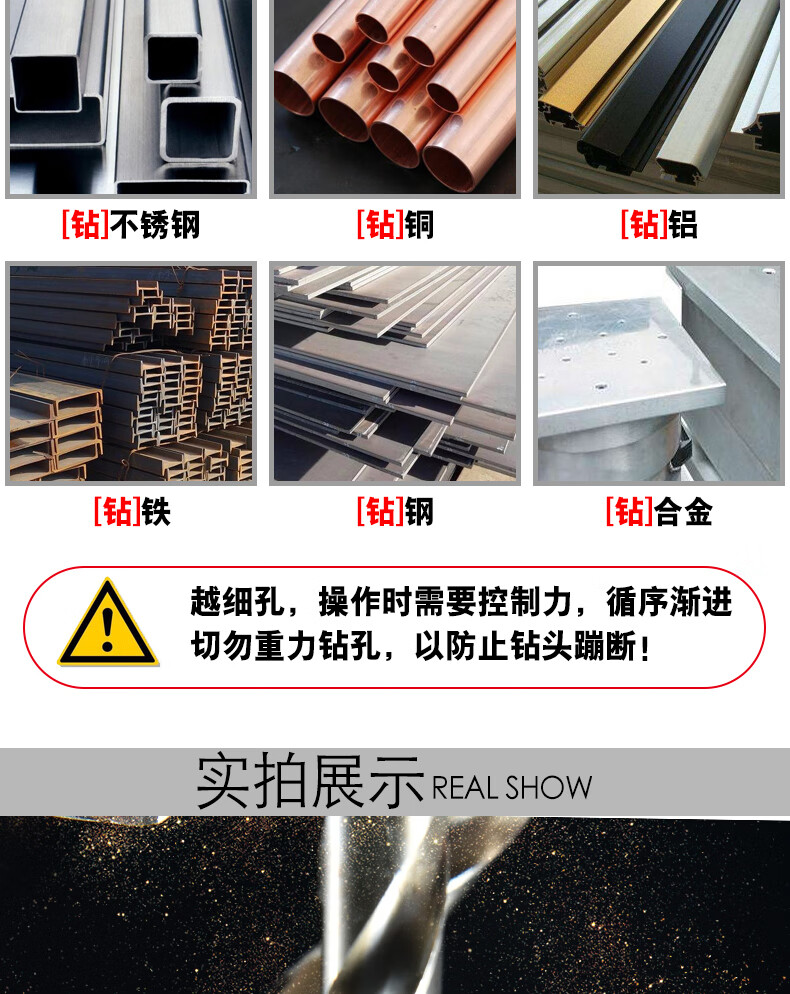 [钻]不锈钢

[钻]铜

[钻]铝

[钻]铁

[钻]钢

[钻]合金

越细孔，操作时需要控制力，循序渐进
切勿重力钻孔，以防止钻头蹦断！

实拍展示 REAL SHOW