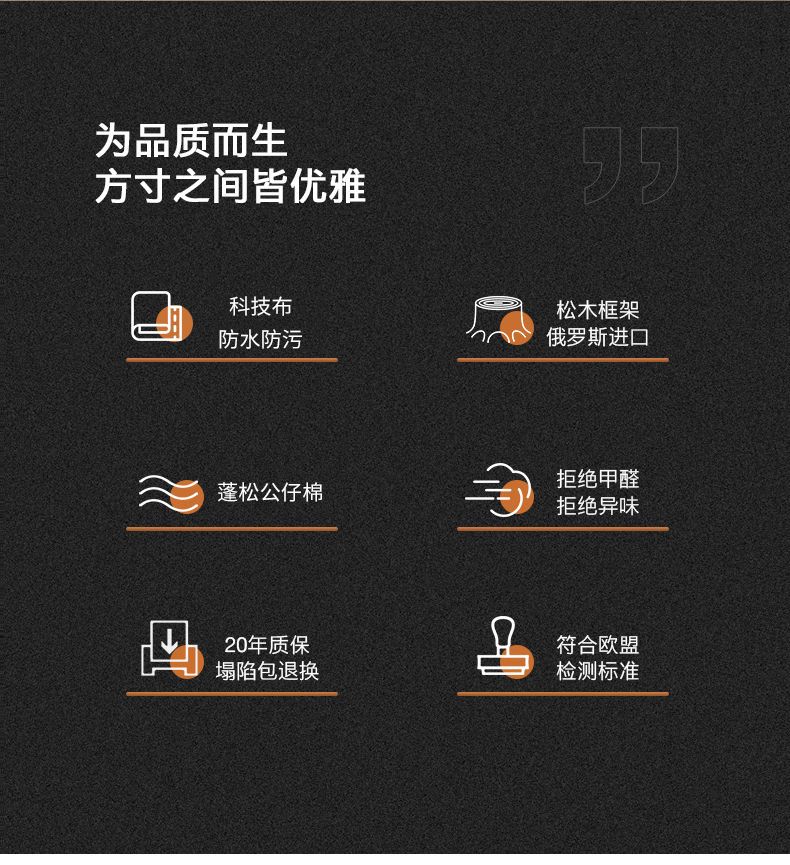 为品质而生
方寸之间皆优雅

科技布
防水防污

松木框架
俄罗斯进口

蓬松公仔棉

拒绝甲醛
拒绝异味

20年质保
塌陷包退换

符合欧盟
检测标准